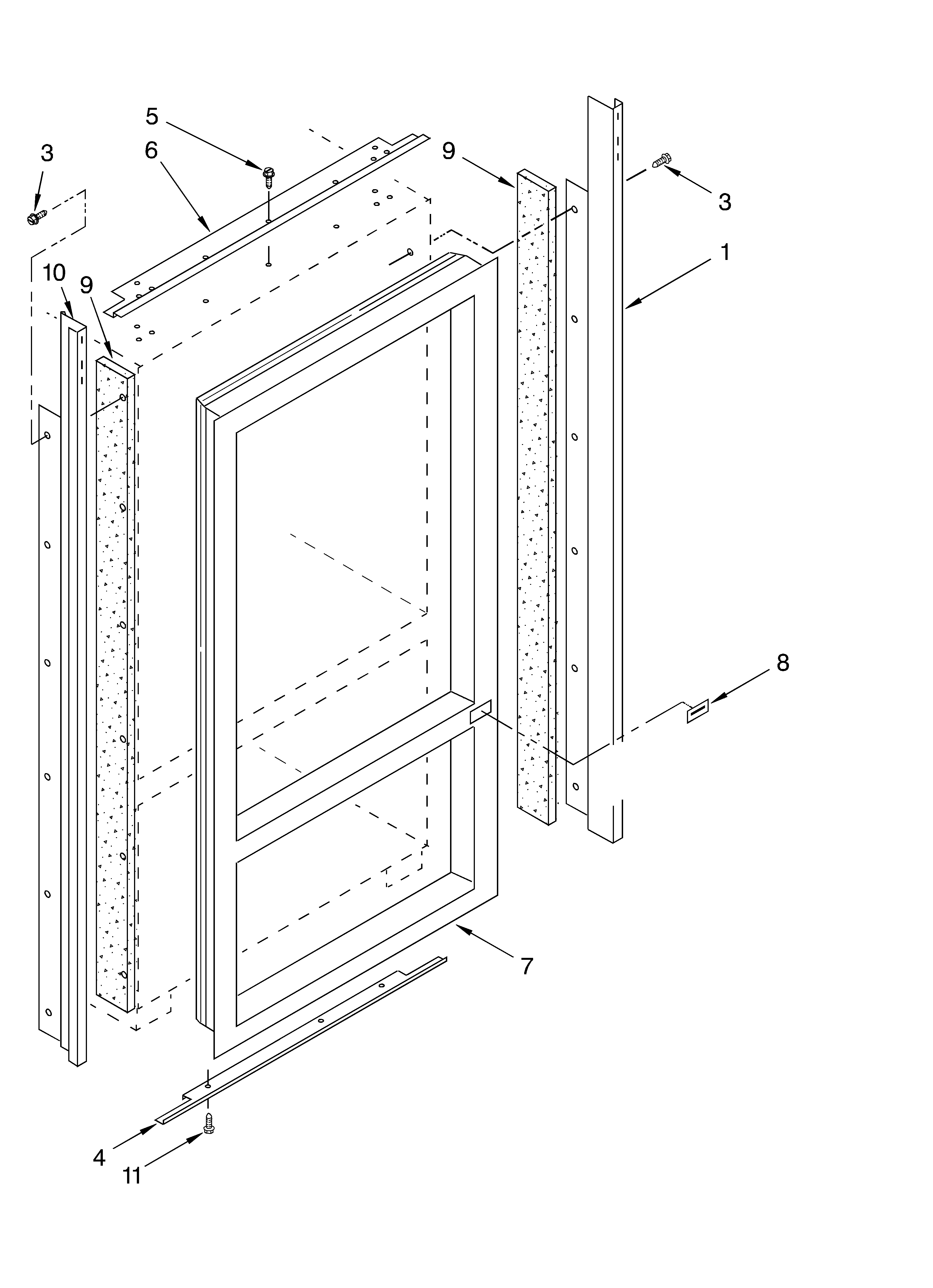 5
3
6
9
3
1
10
9
8
7
4
11