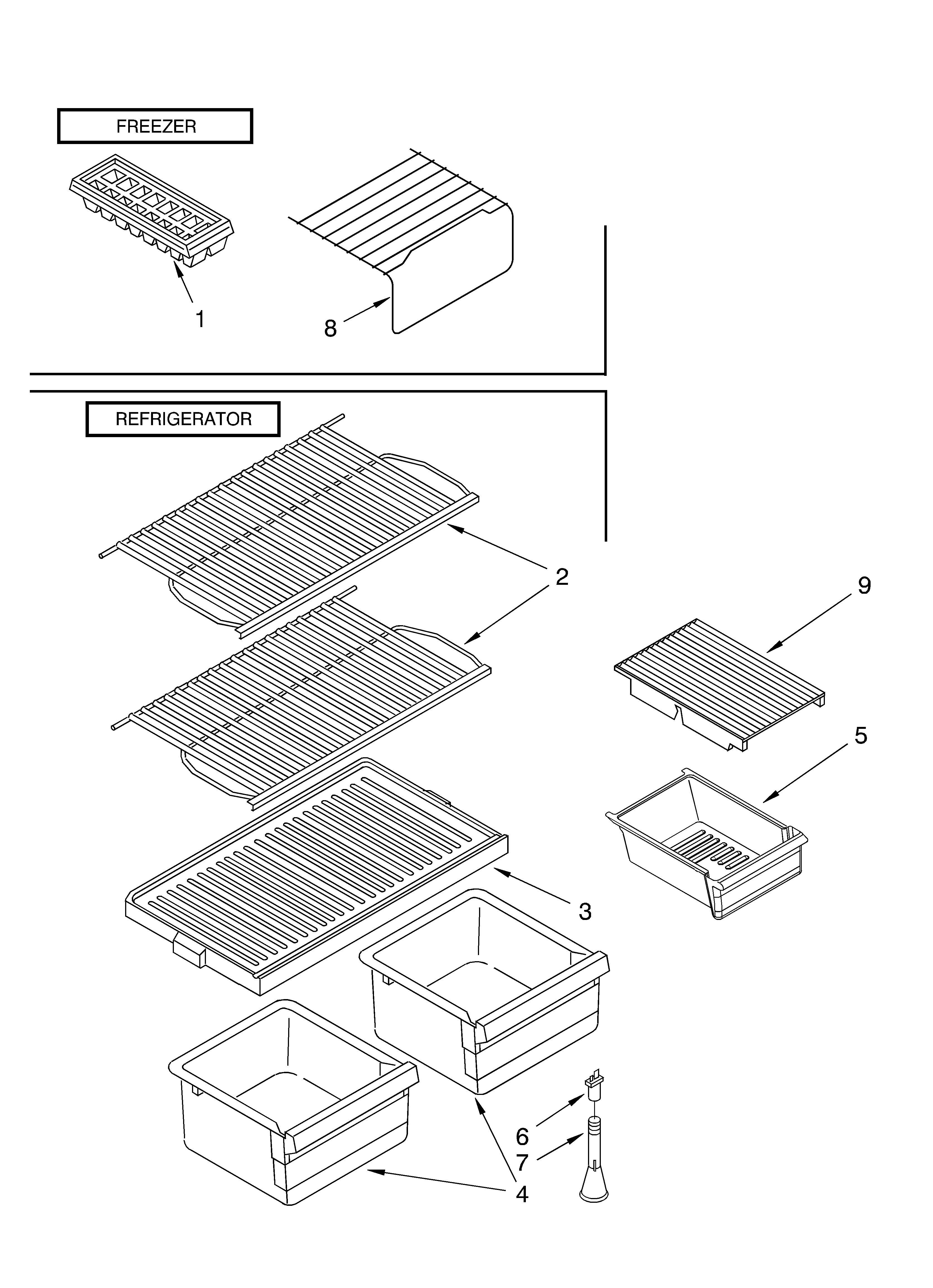 FREEZER

1

8

REFRIGERATOR

2

9

5

3

6

7

4