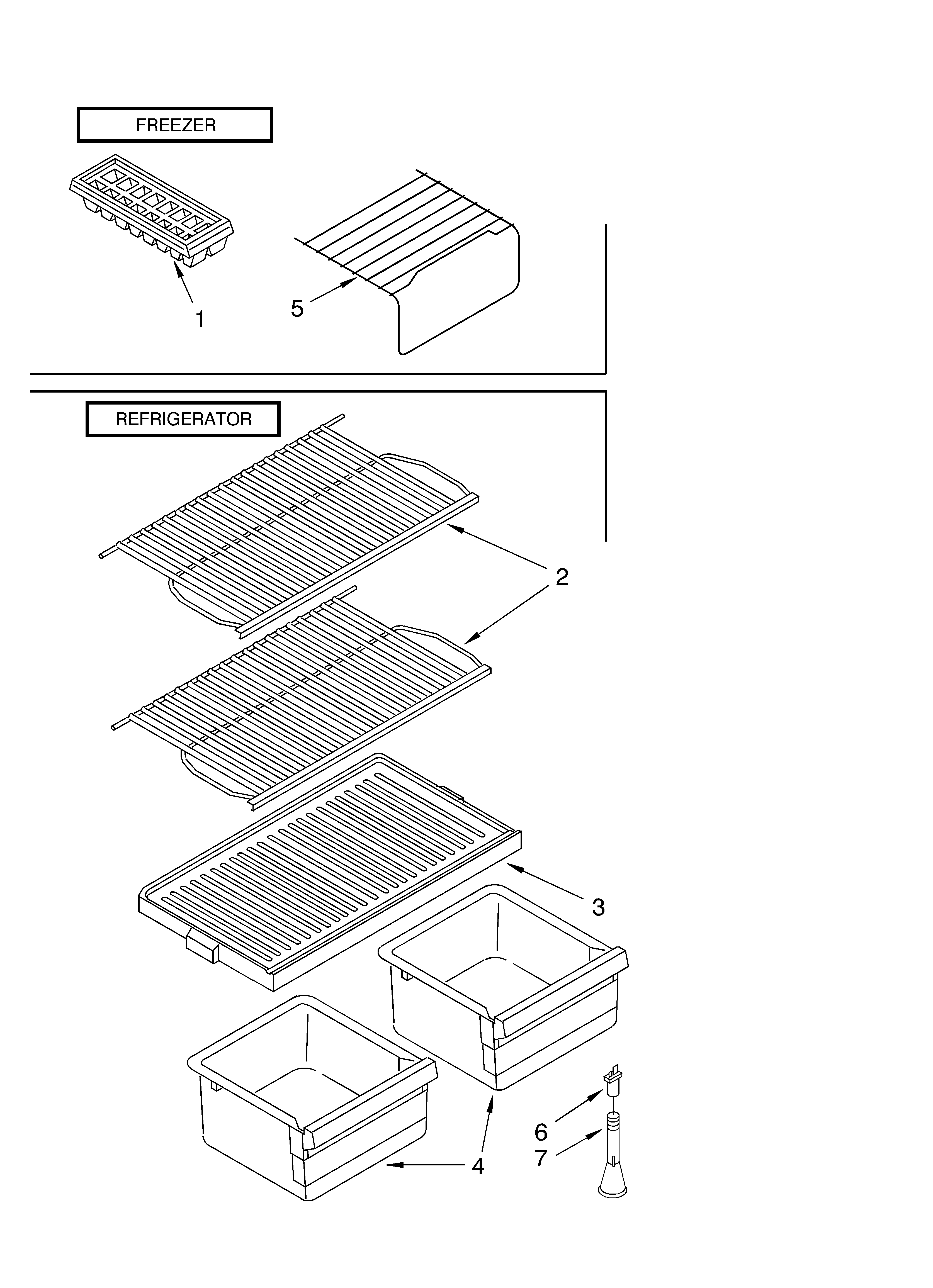 FREEZER

1

5

REFRIGERATOR

2

3

4

6

7