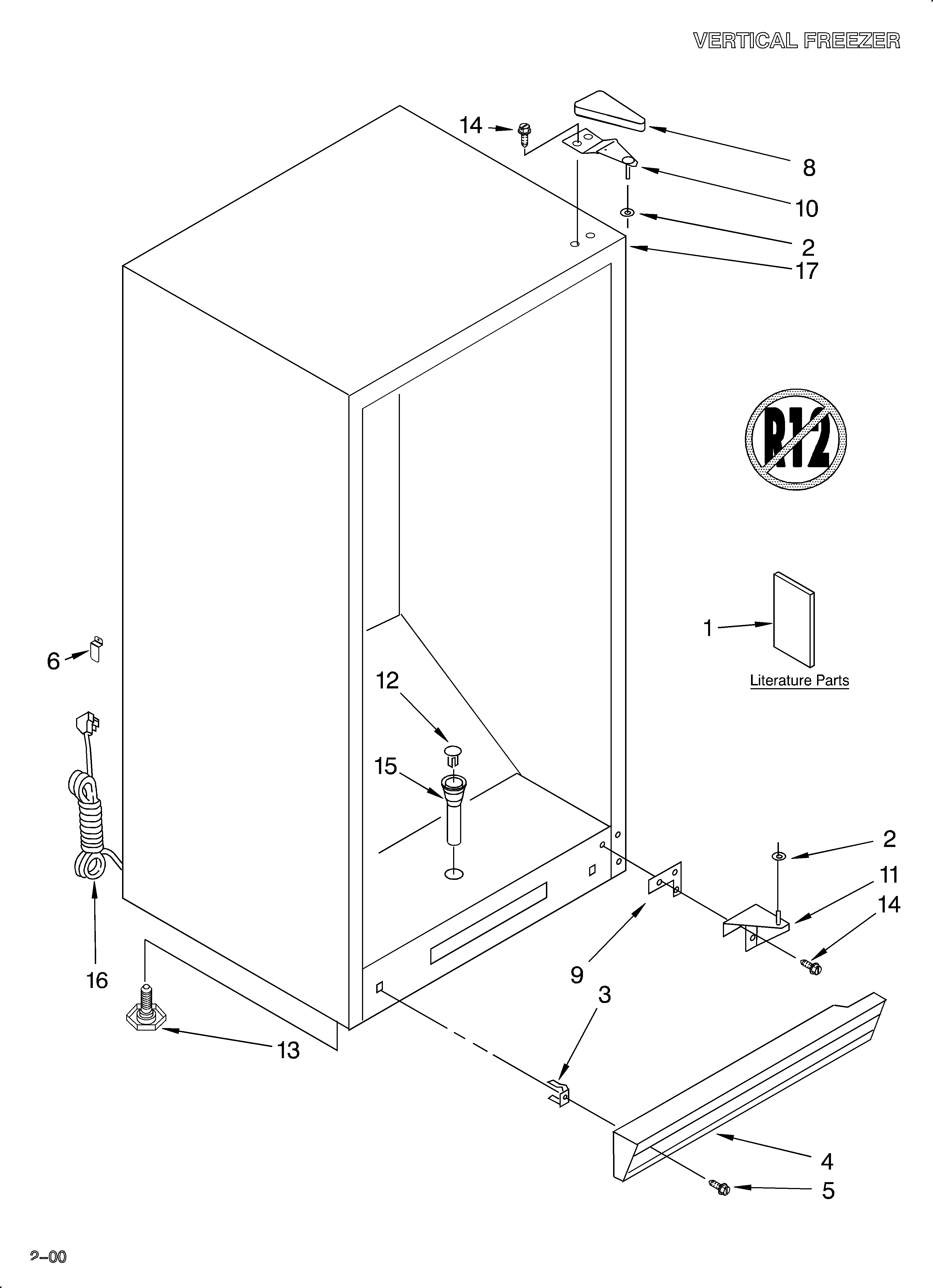 VERTICAL FREEZER

14
8
10
2
17

R12

1
Literature Parts

6
12
15
16
2
11
14
9
3
13
4
5

2–00