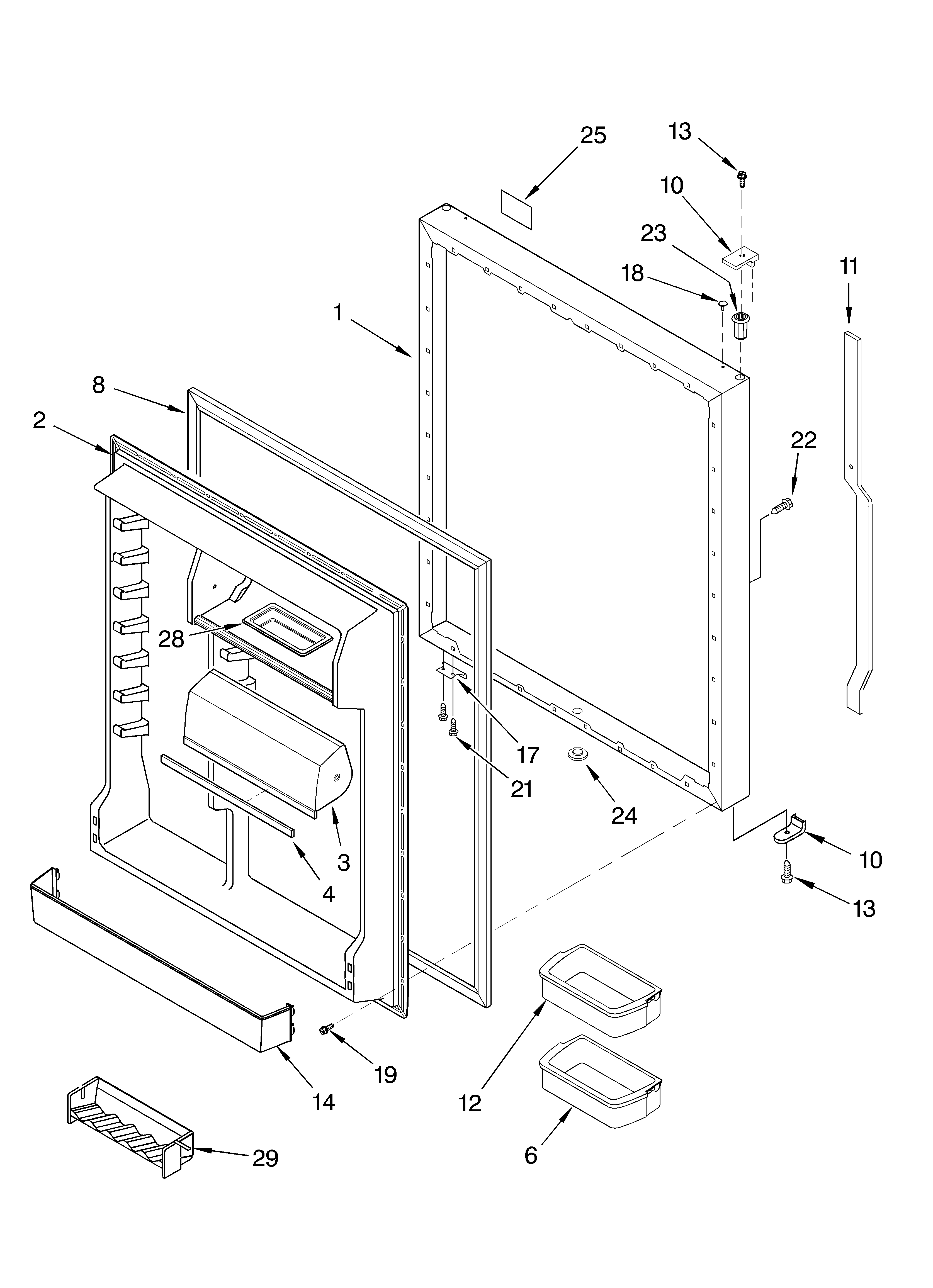 25
13
10
23
18
11
1
8
2
22
28
17
21
24
3
4
10
13
19
14
12
6
29