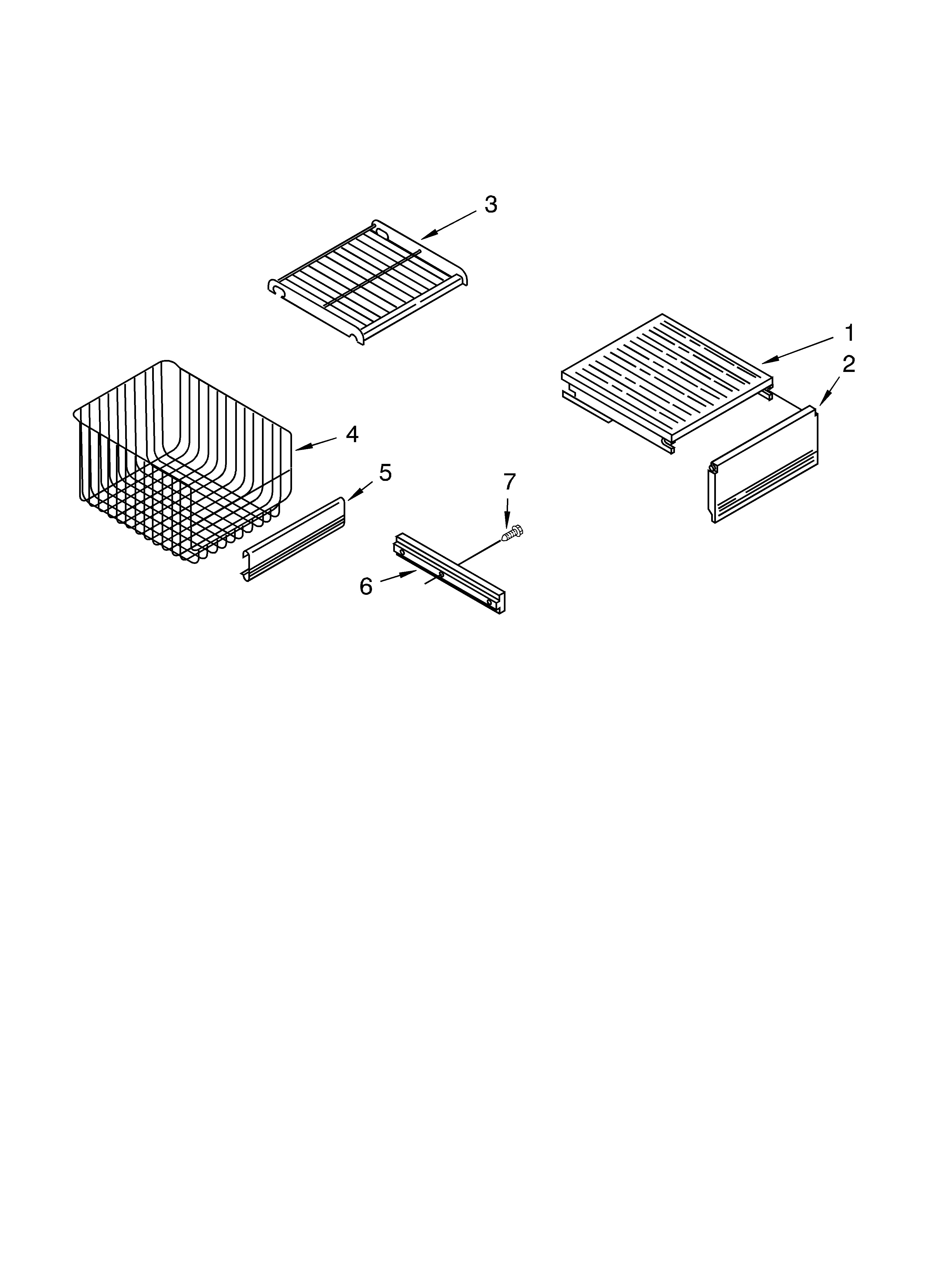 3

1

2

4

5

7

6