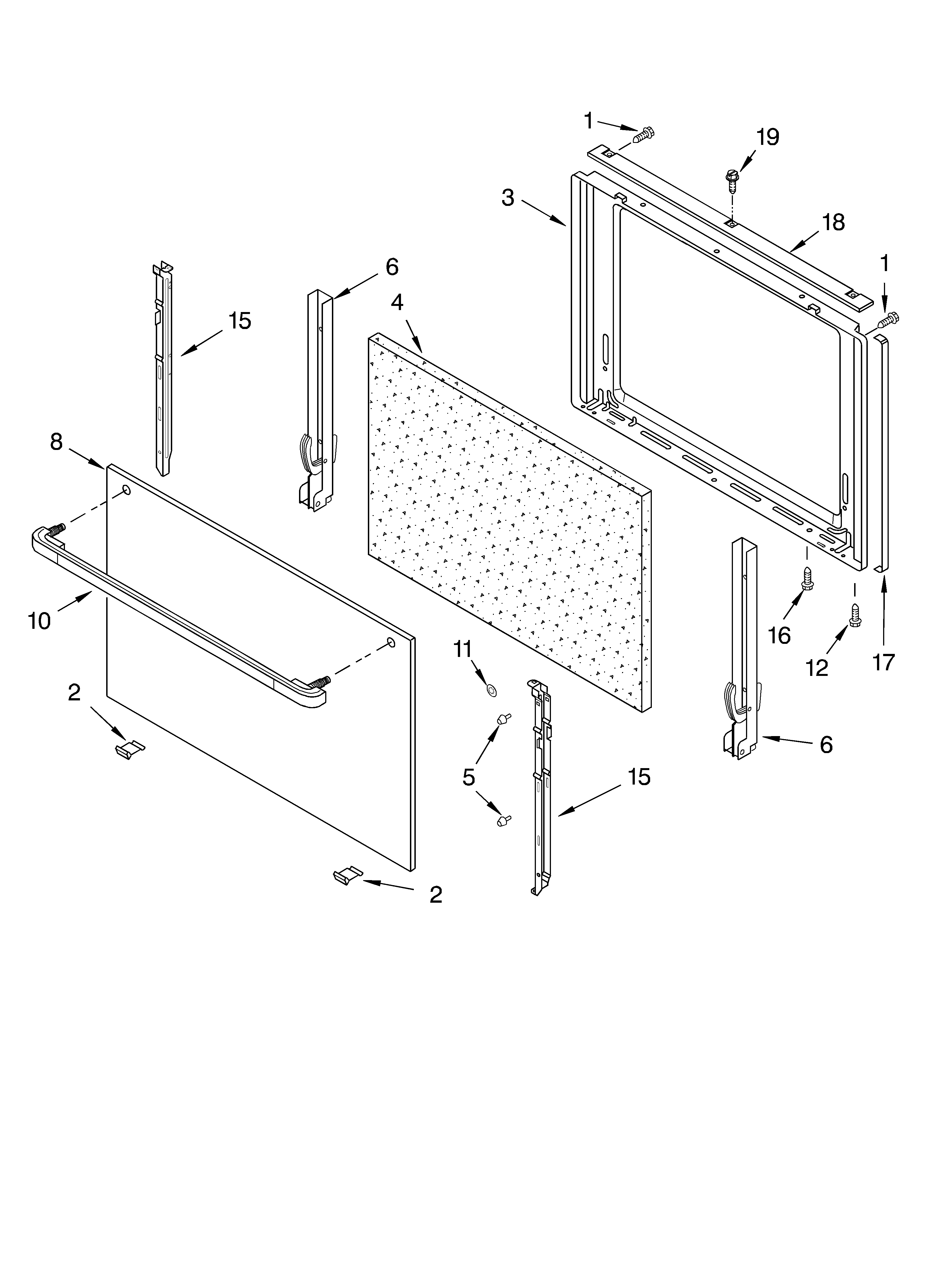 1
19
3
18
1
6
4
15
8
10
16
12
17
11
2
5
6
15
2