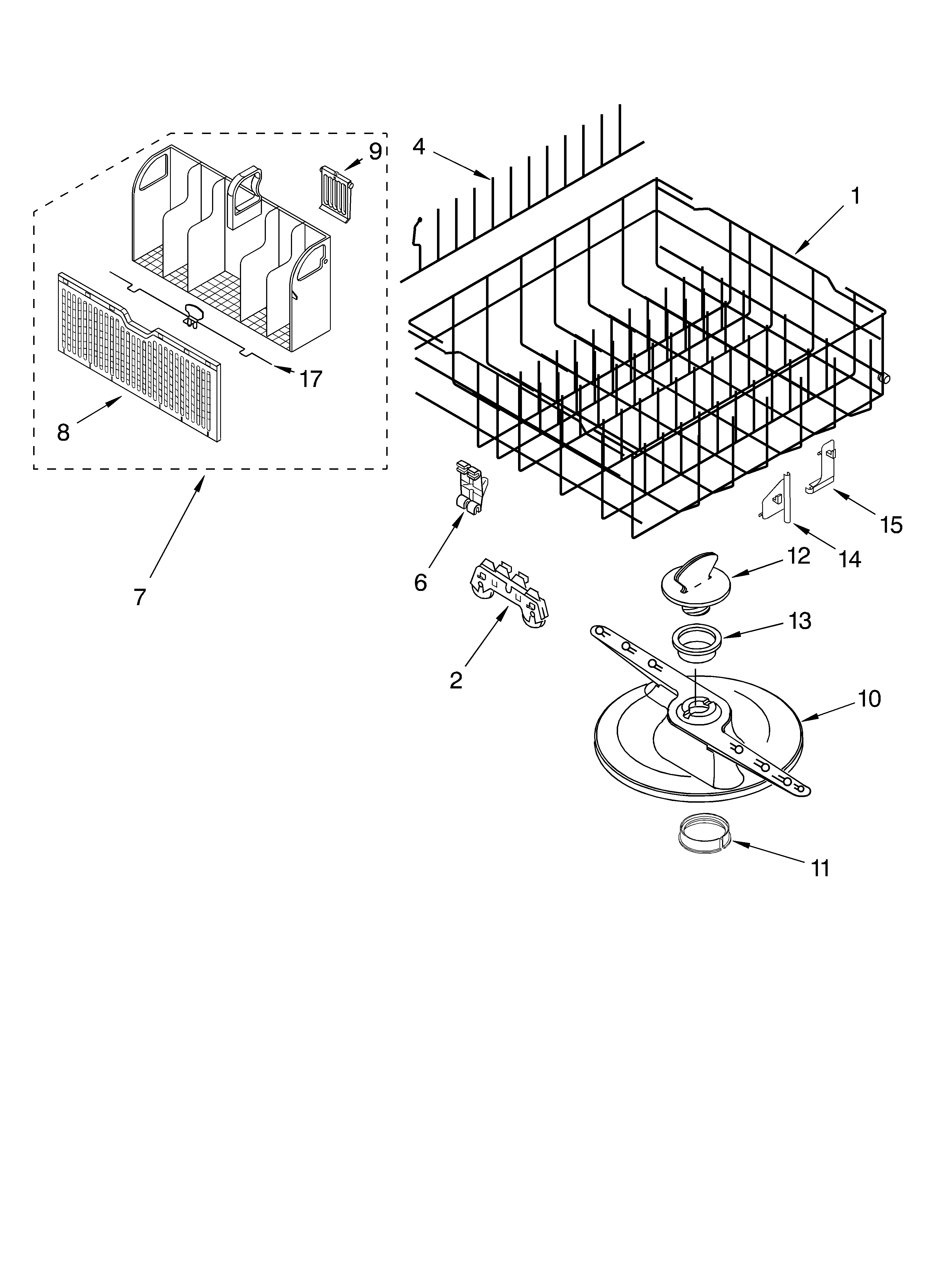 9
4
1
17
8
7
6
15
14
12
13
2
10
11