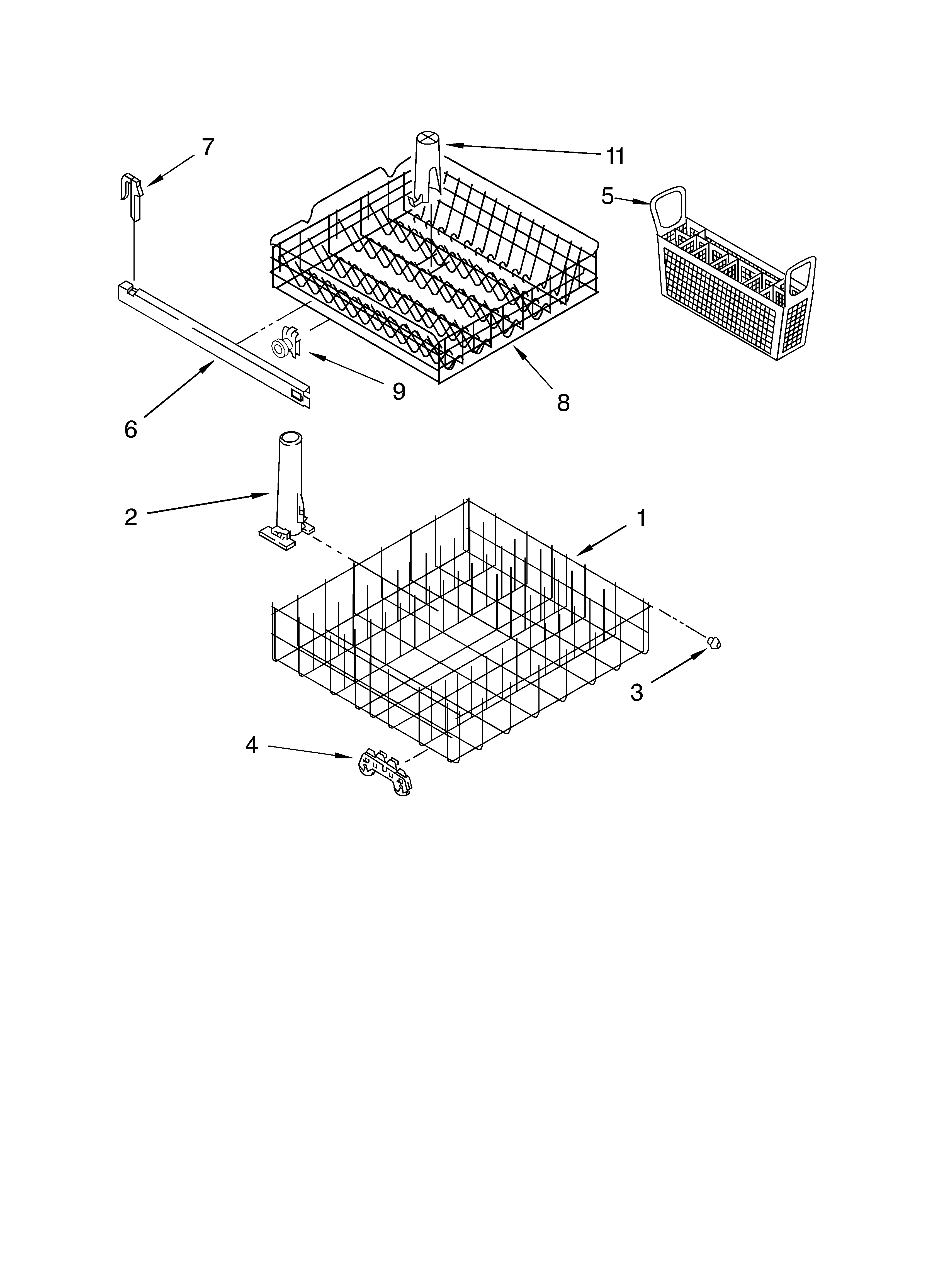 7
11
5
9
8
6
2
1
3
4