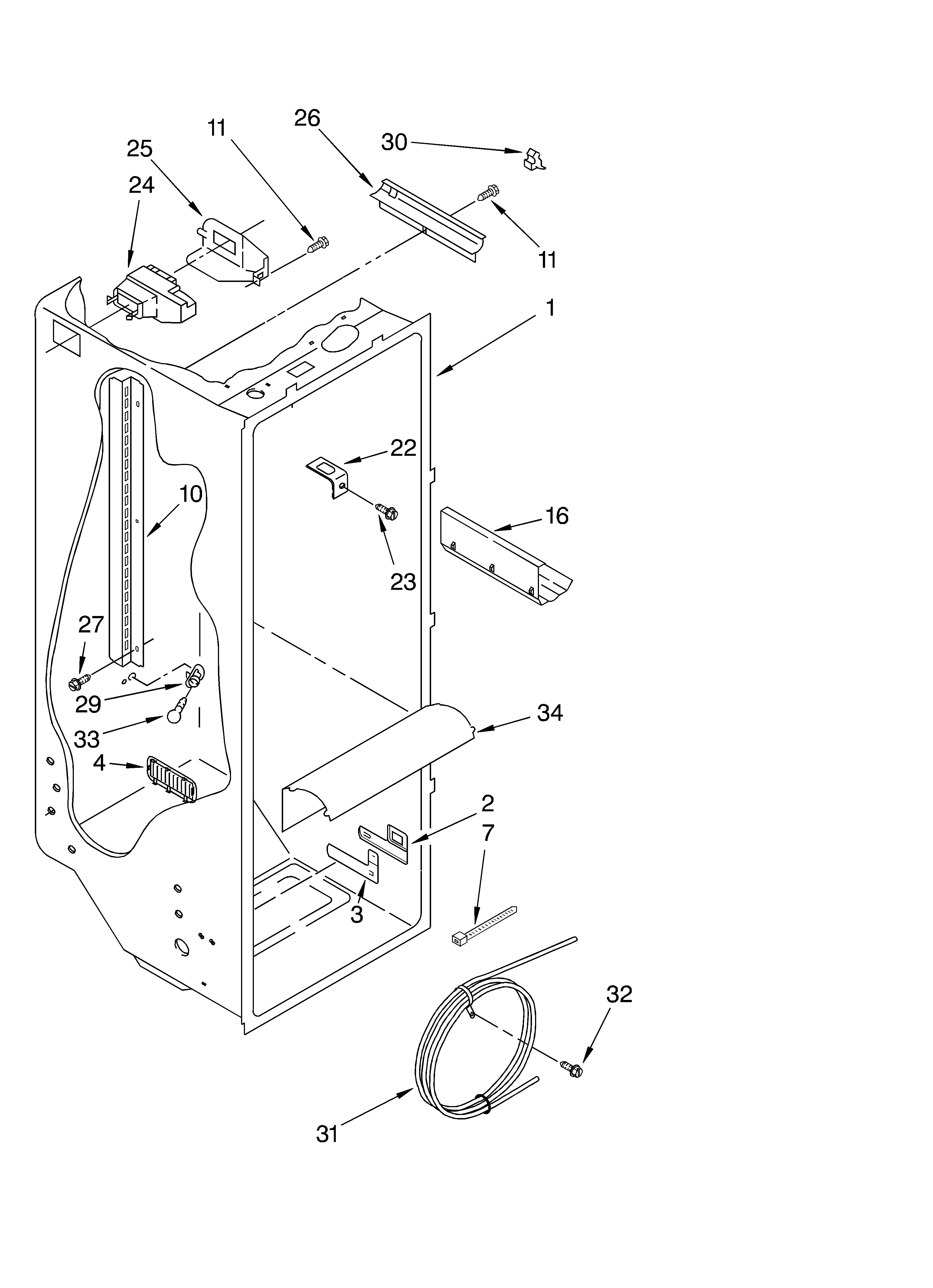 26
11
30
25
24
11
1
22
10
16
23
27
29
33
34
4
2
7
3
32
31