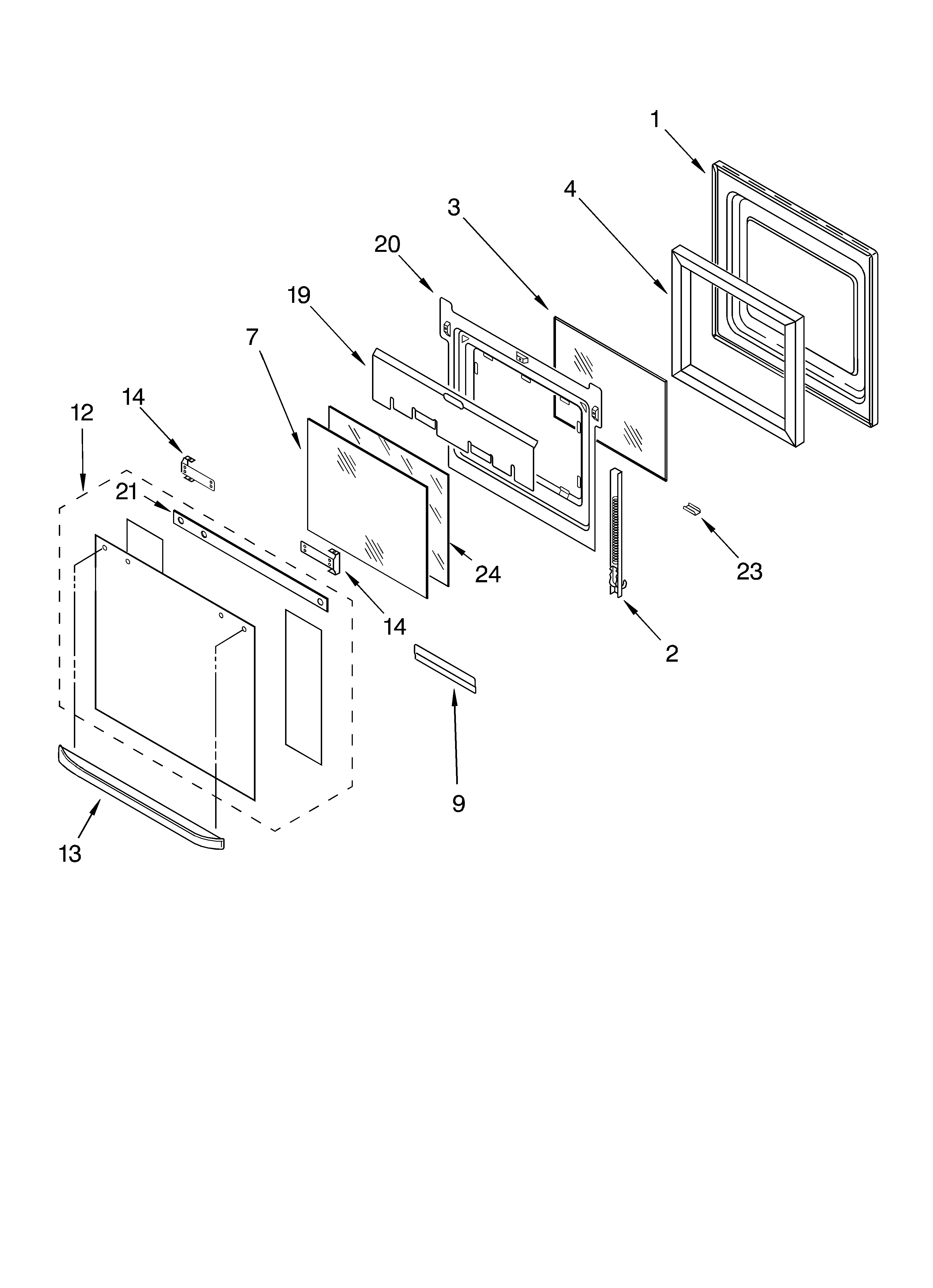 1
4
3
20
19
7
14
12
21
24
23
14
2
9
13