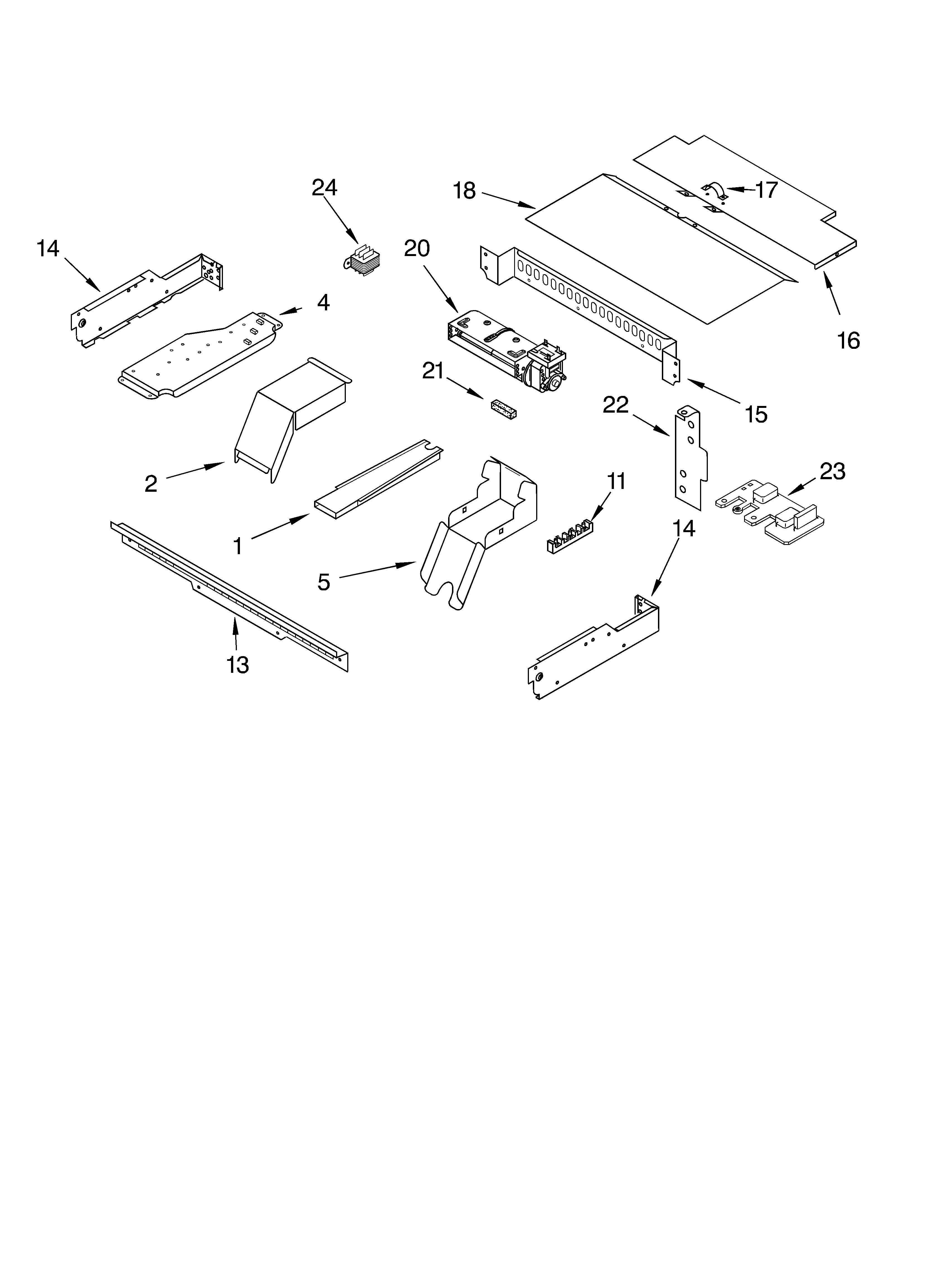 24
18
17
14
20
4
16
21
15
22
2
11
23
1
14
5
13