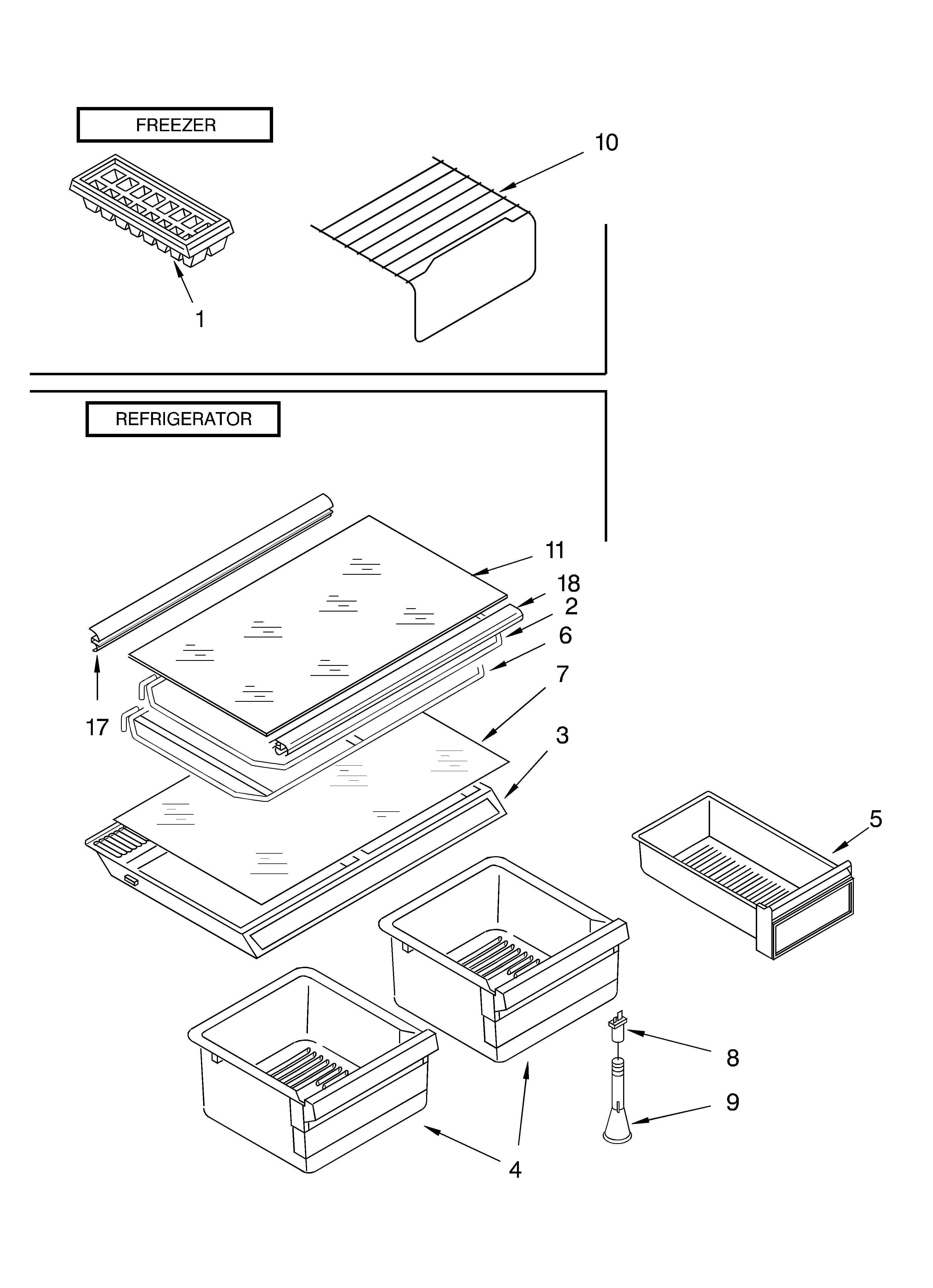 FREEZER

10

1

REFRIGERATOR

11

18

2

6

7

17

3

5

8

9

4