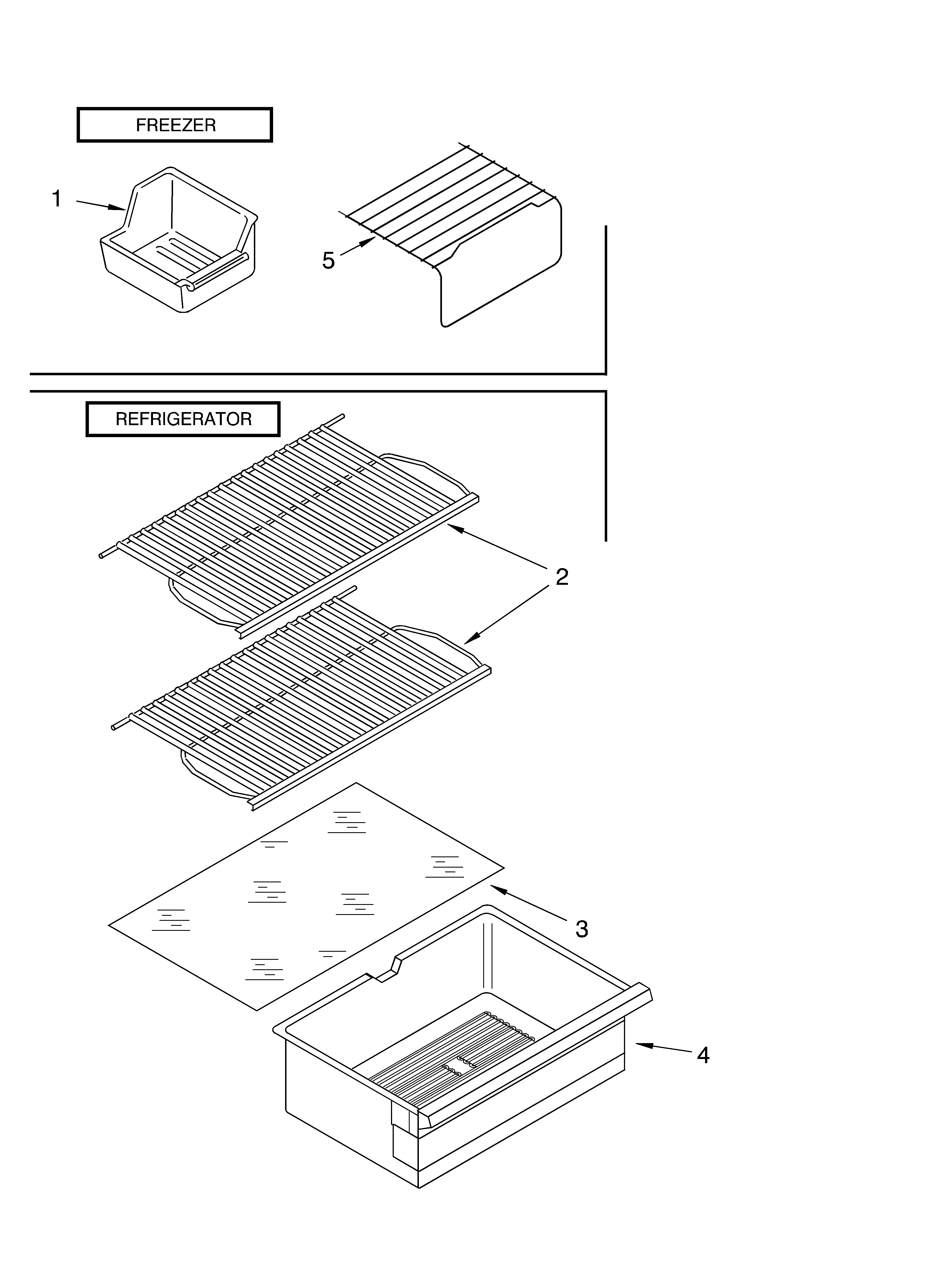 FREEZER

1

5

REFRIGERATOR

2

3

4