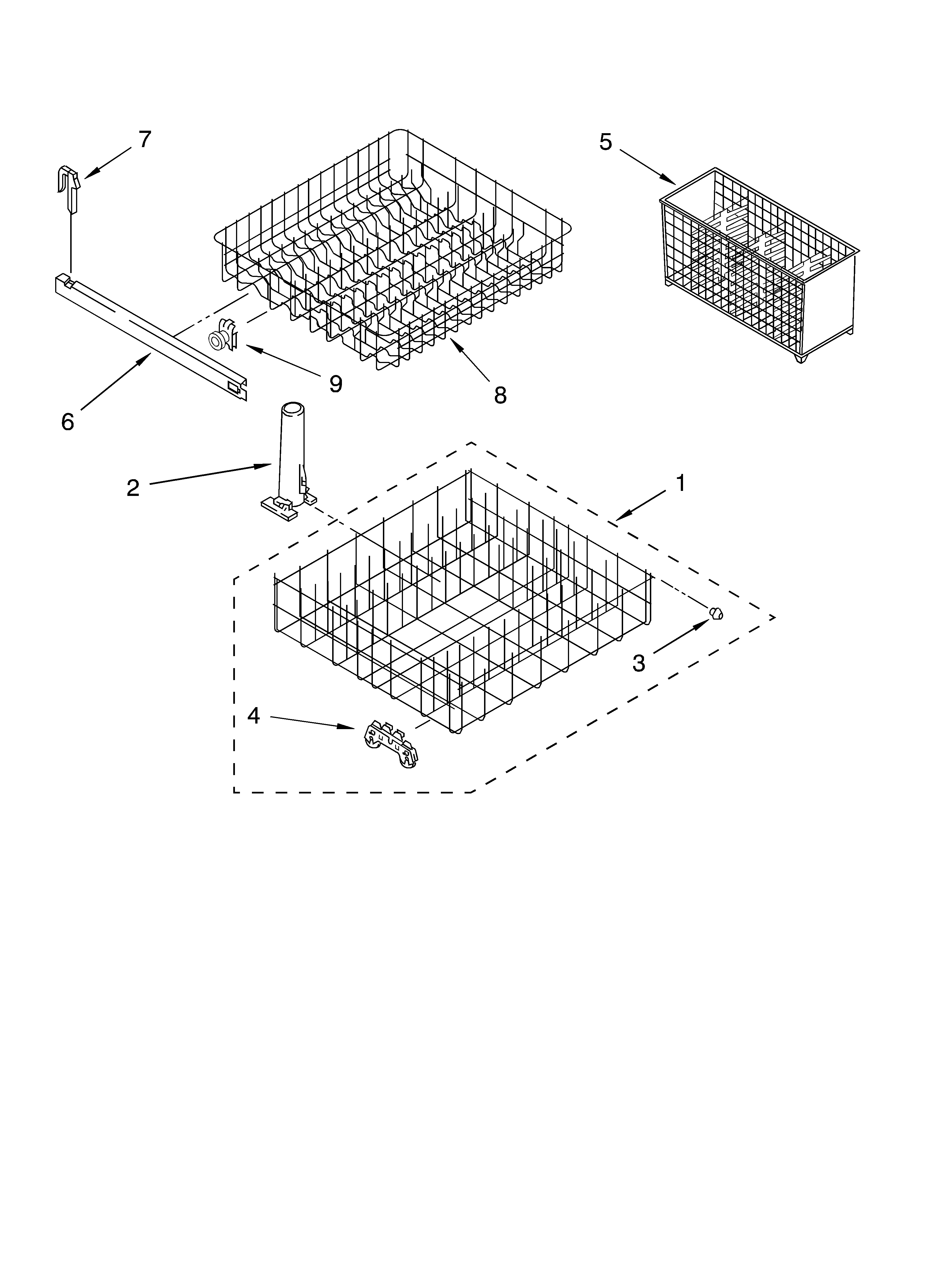 7
5
9
8
6
2
1
3
4