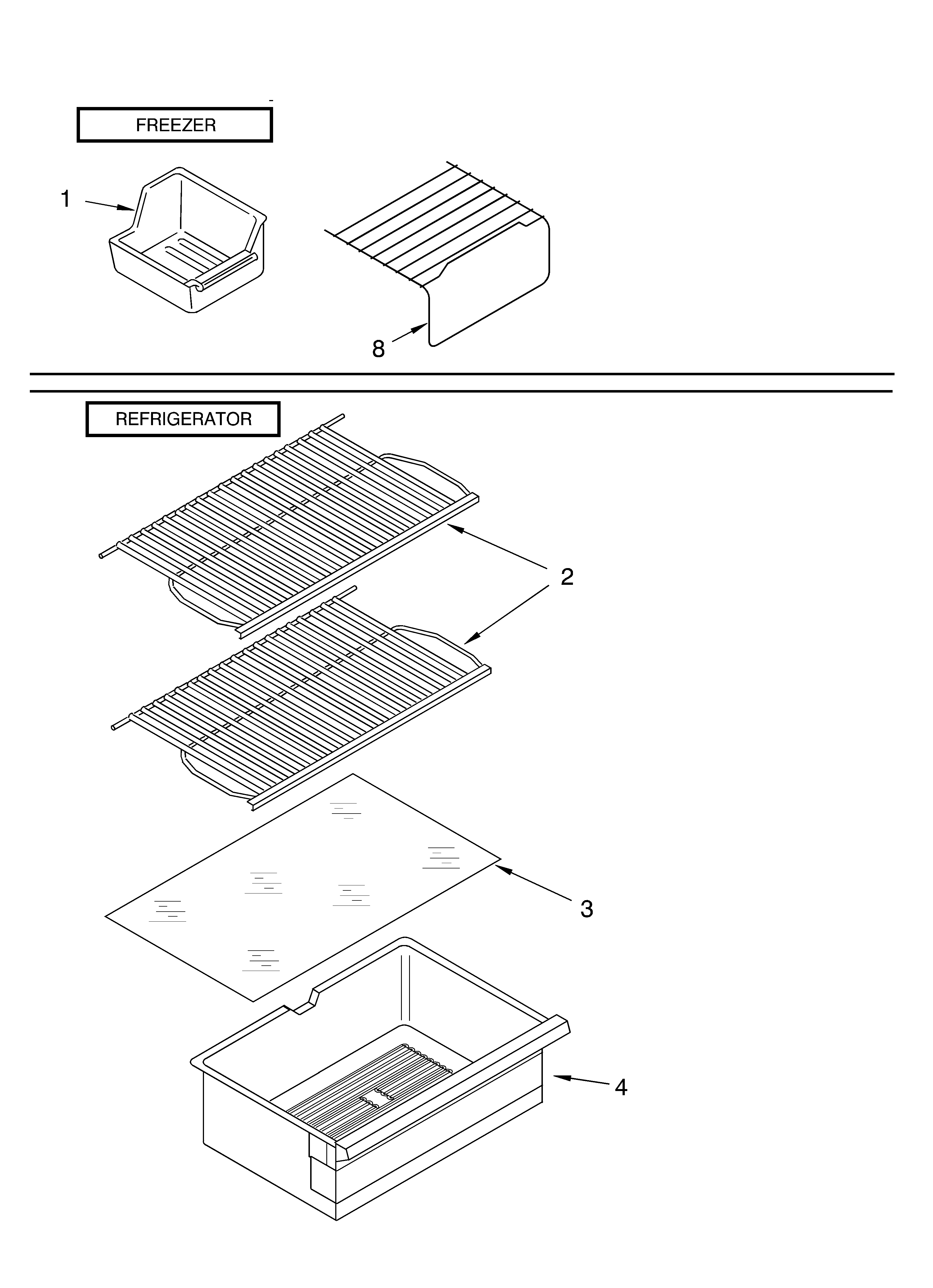 FREEZER

1

8

REFRIGERATOR

2

3

4