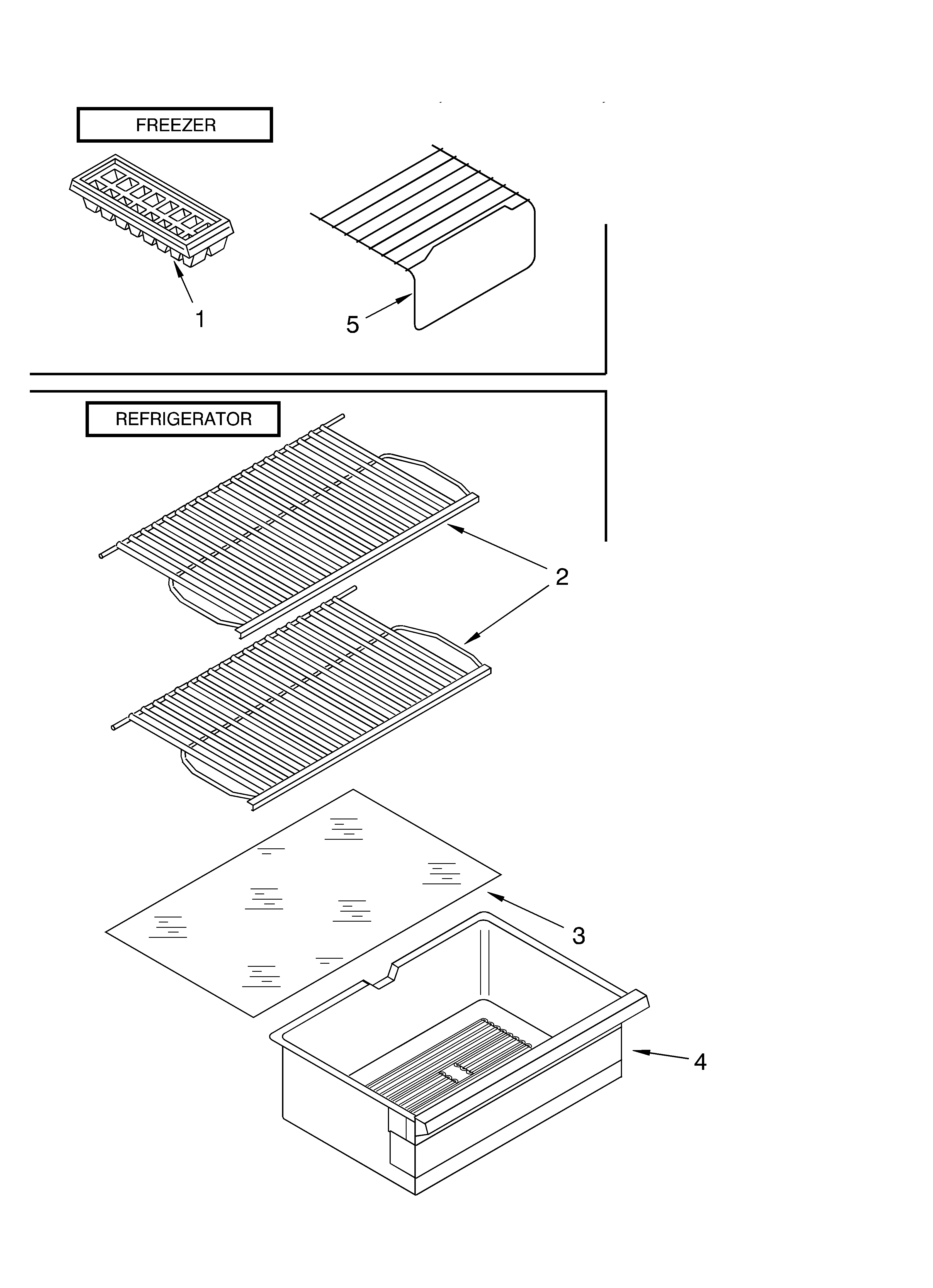 FREEZER

1

5

REFRIGERATOR

2

3

4