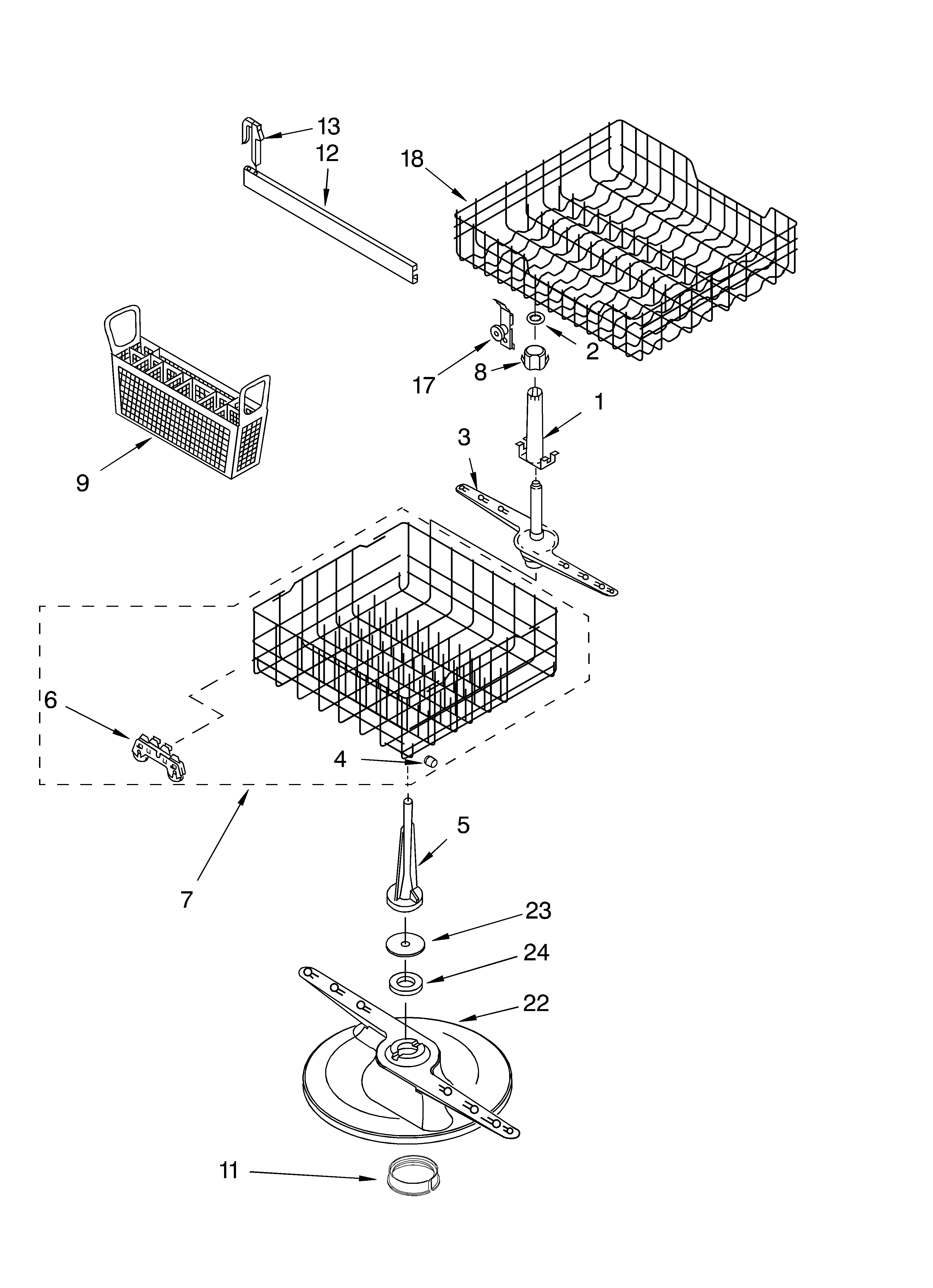 13
12
18
2
17
8
1
3
9
6
4
7
5
23
24
22
11