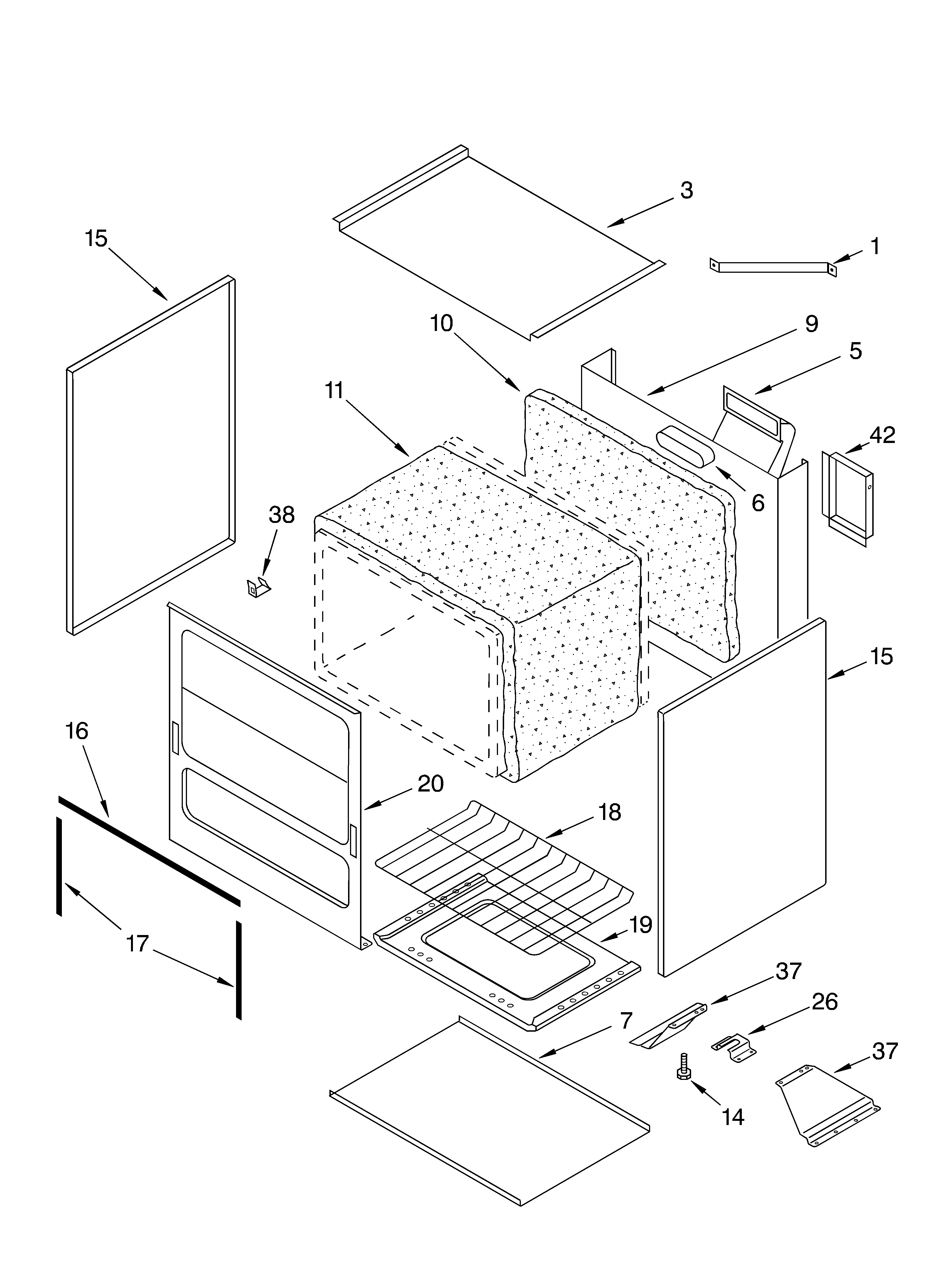 3
15
1
10
9
5
11
42
6
38
15
16
20
18
19
17
37
26
7
37
14