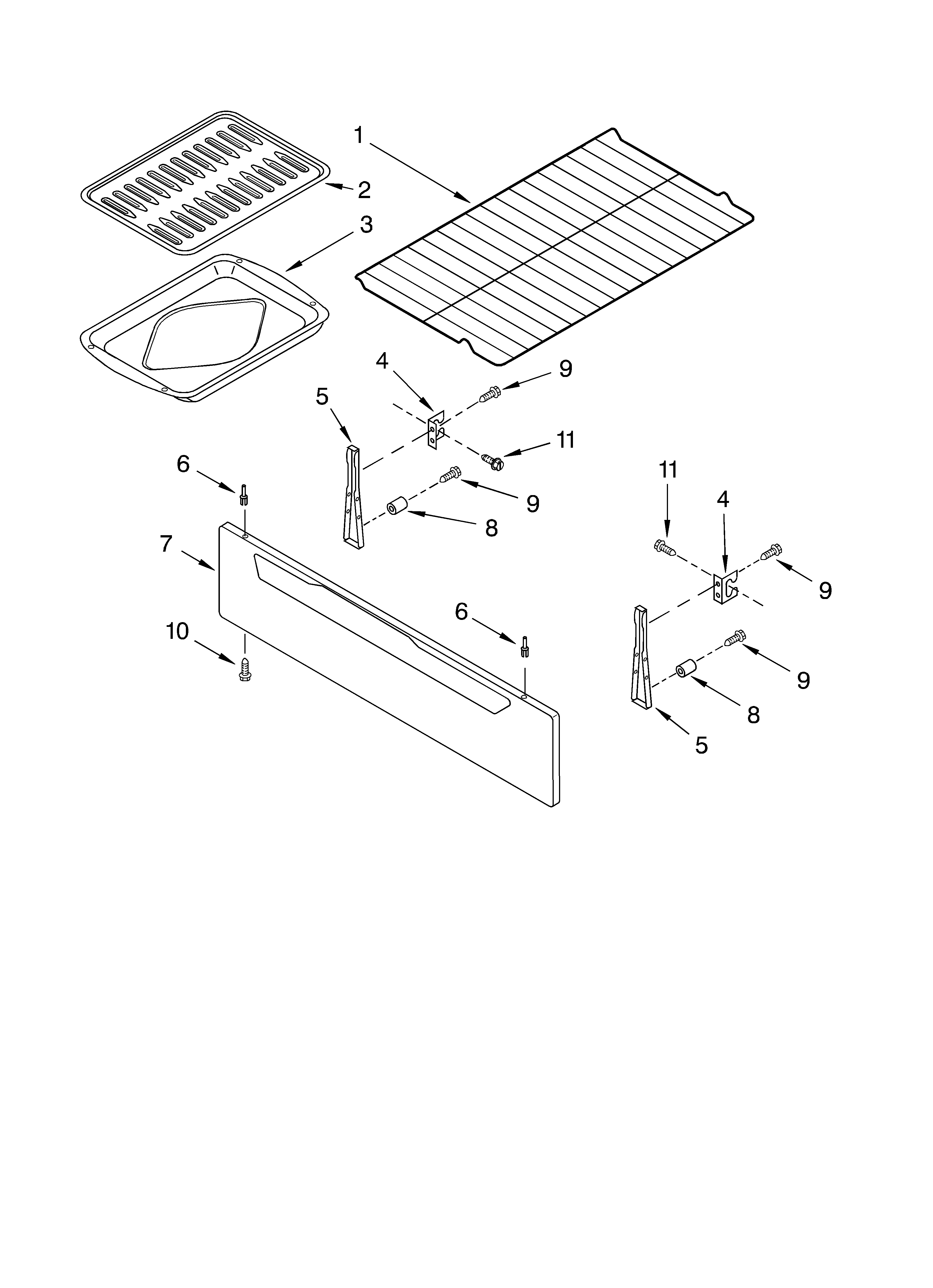 1
2
3
4
9
5
11
6
9
8
7
11
4
9
6
10
9
8
5