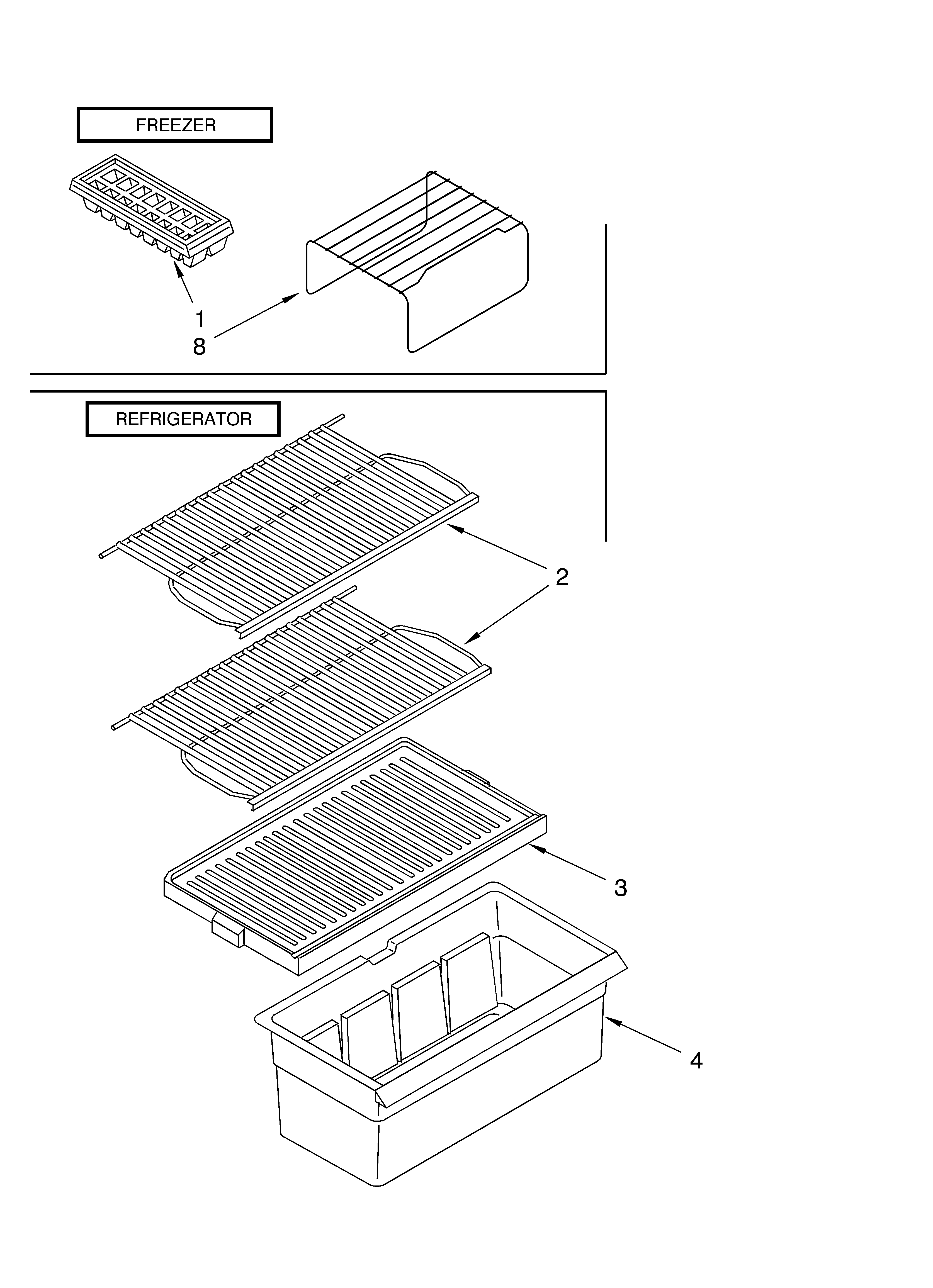 FREEZER

1

8

REFRIGERATOR

2

3

4