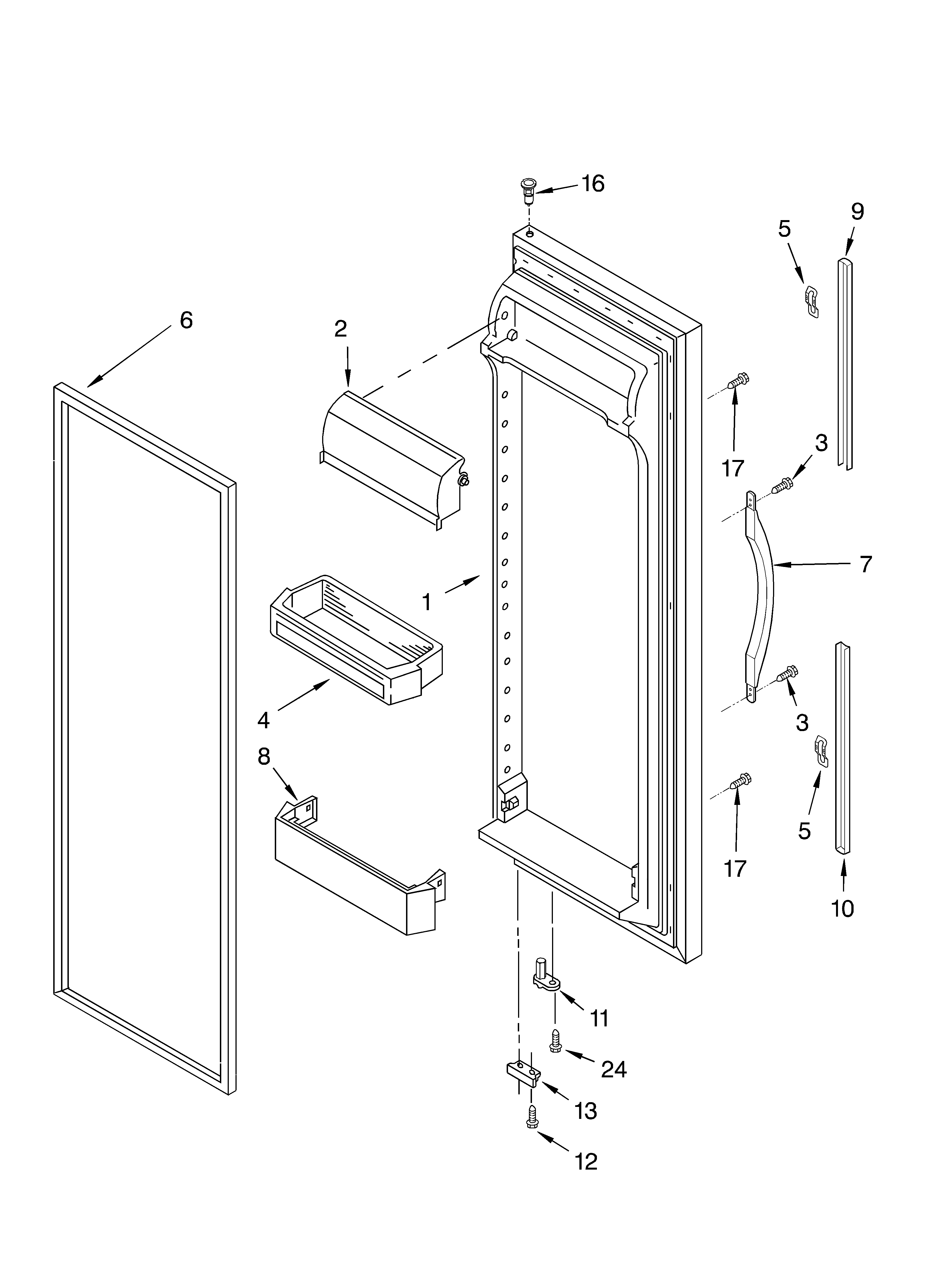 16
9
5
6
2
17
3
7
1
4
3
8
5
17
10
11
24
13
12