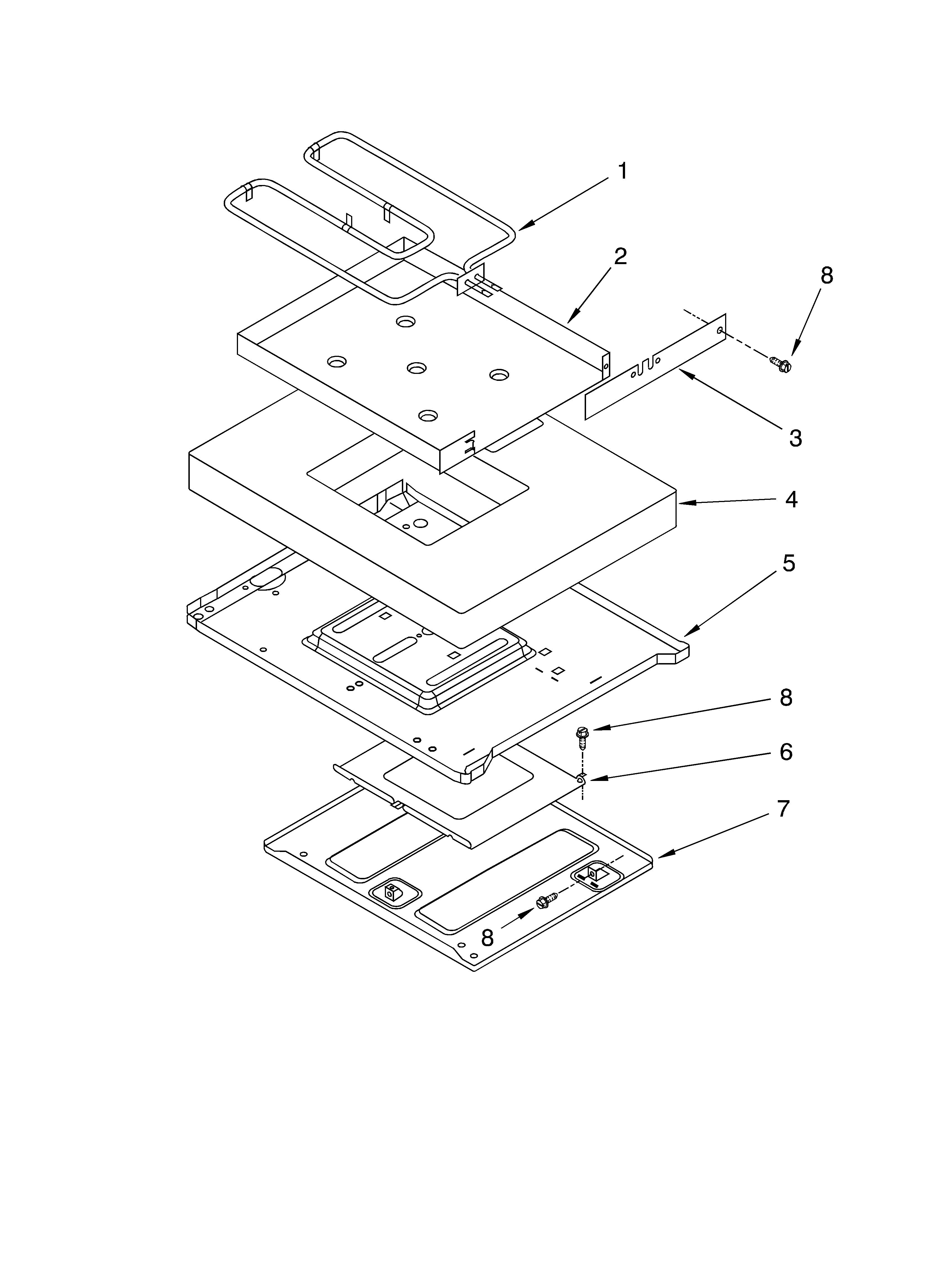 1
2
8
3
4
5
8
6
7
8