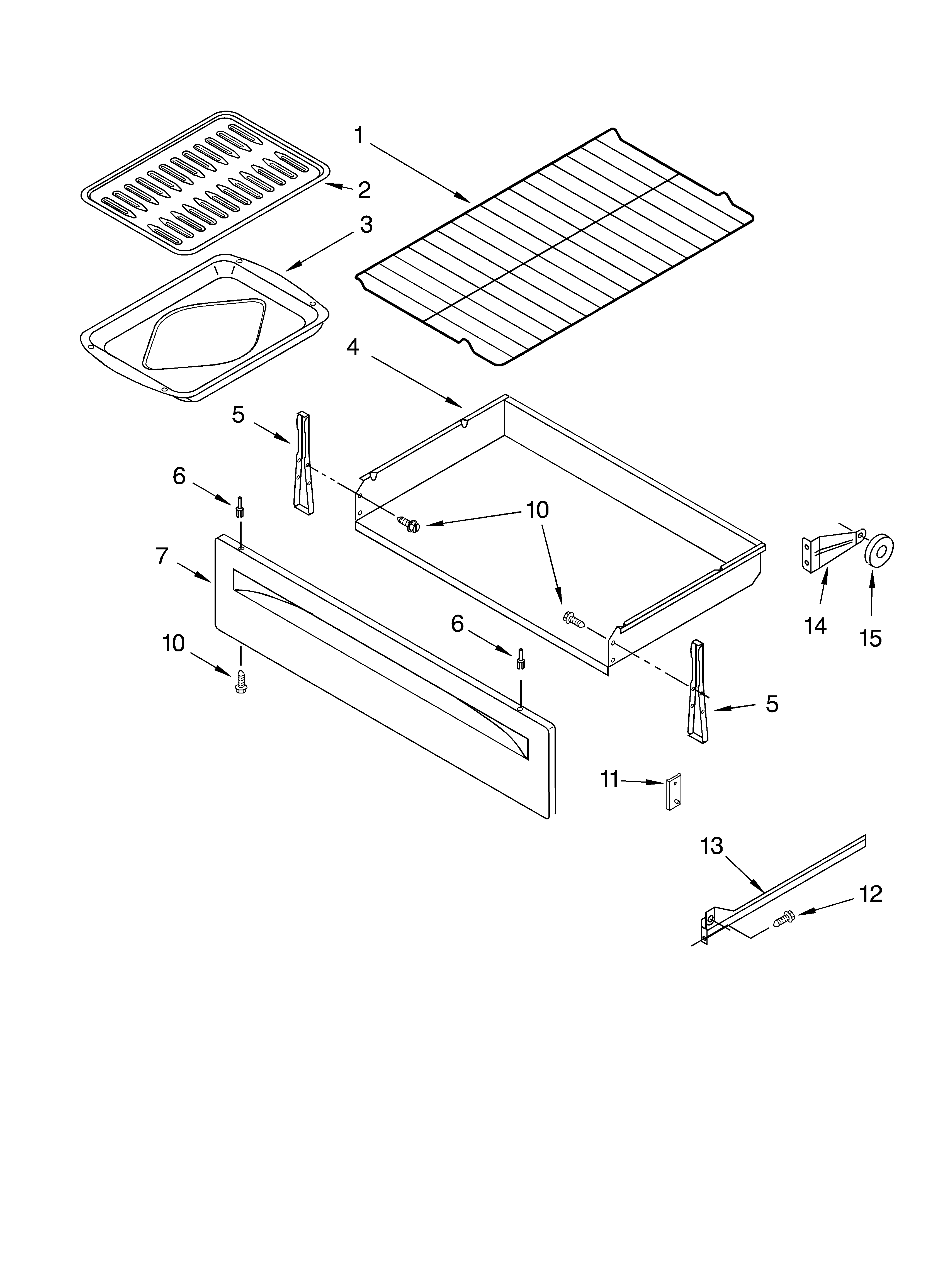 1
2
3
4
5
6
10
7
6
10
14
15
5
11
13
12