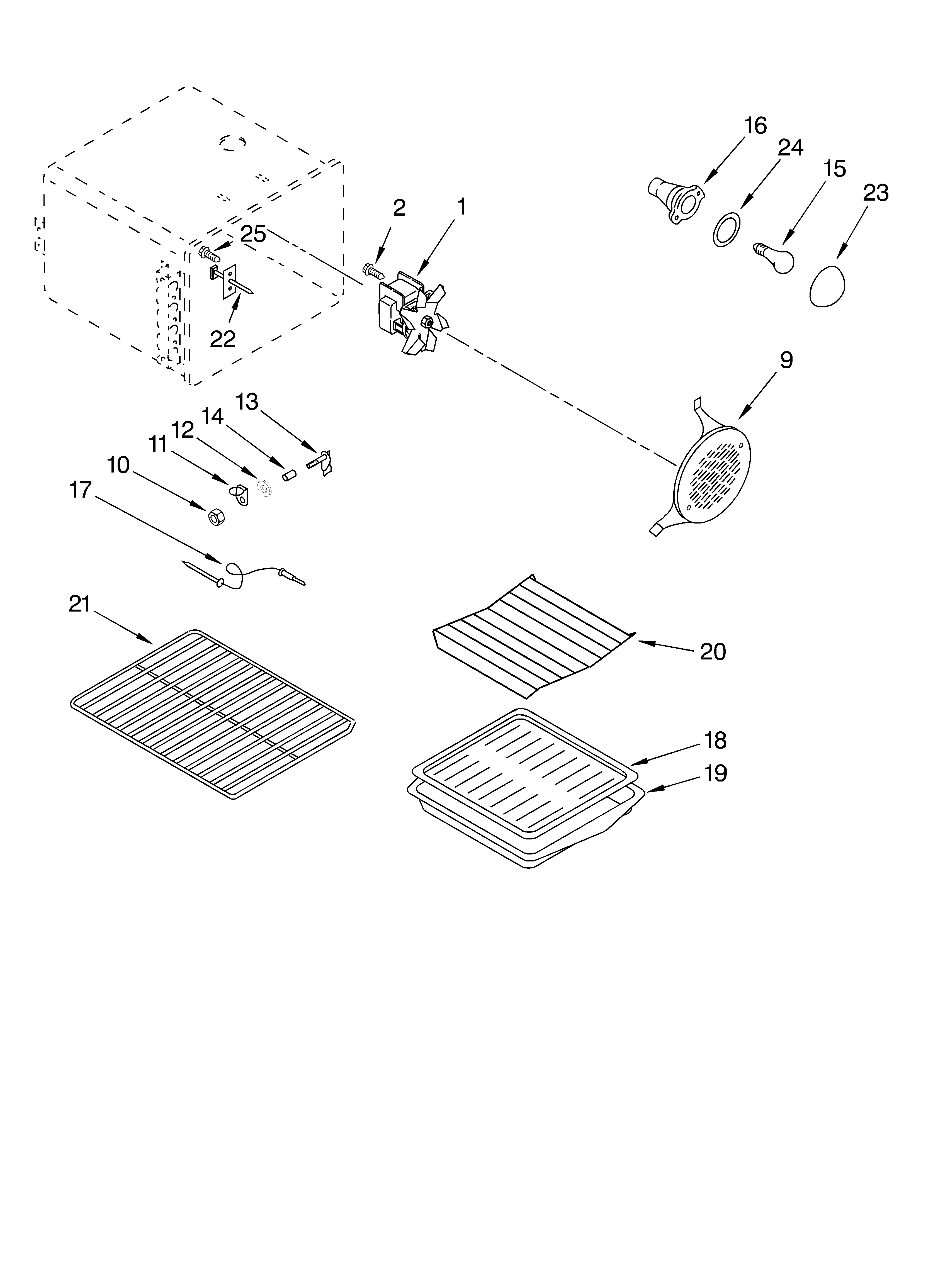 16
24
15
23
2
1
25
22
9
13
14
12
11
10
17
21
20
18
19