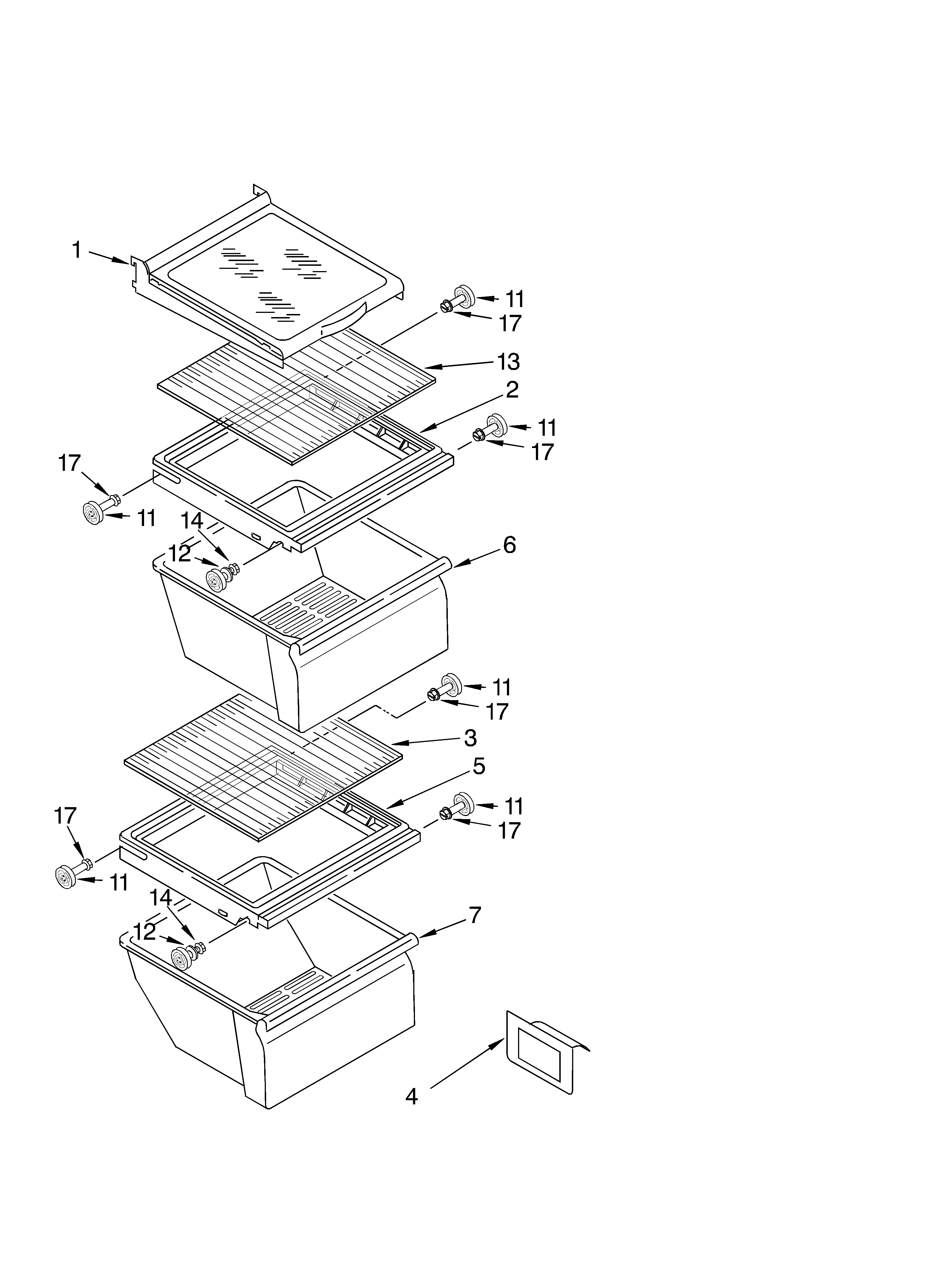 1
11
17
13
2
11
17
17
11
14
12
6
11
17
3
5
11
17
17
11
14
12
7
4