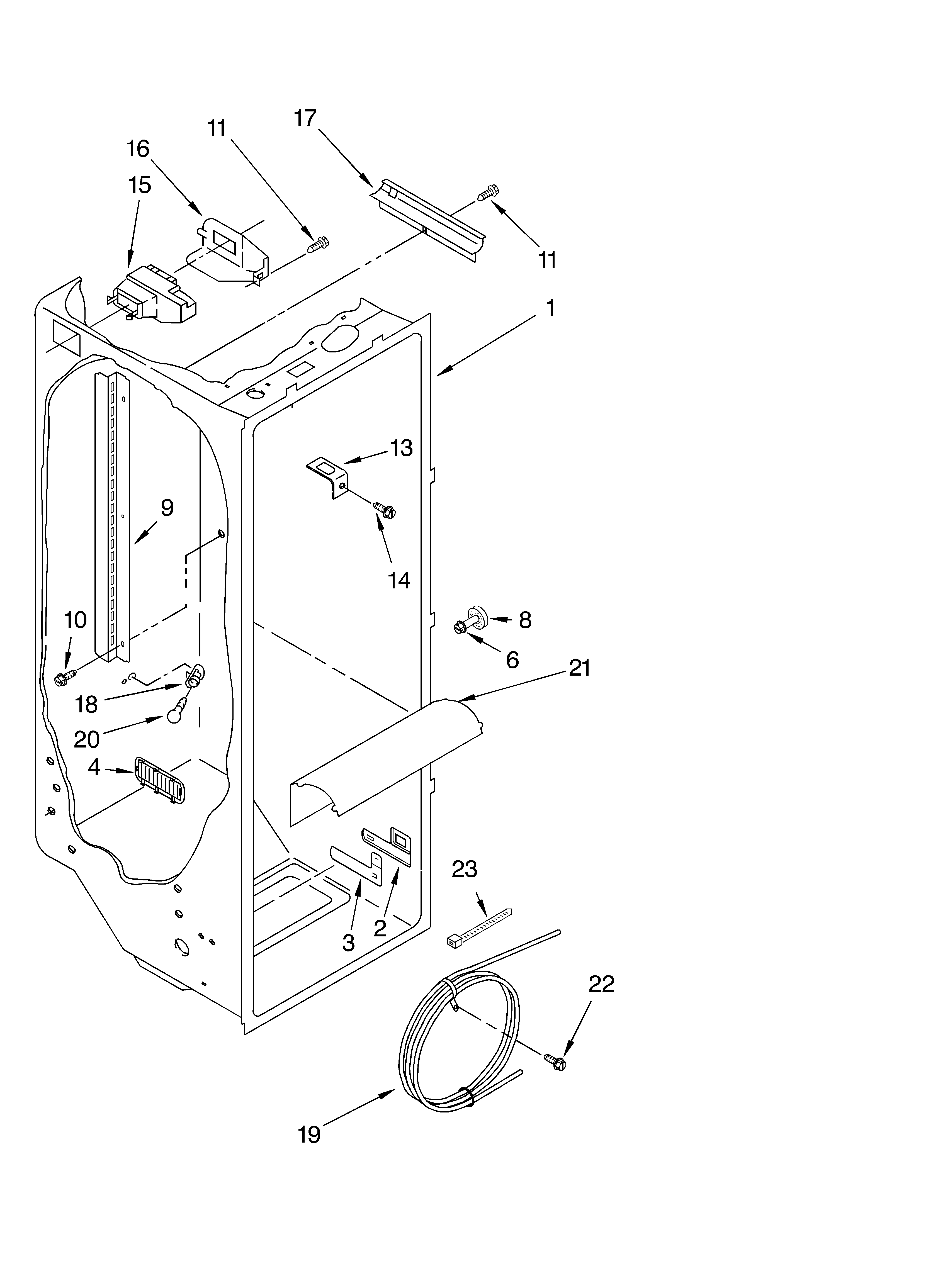 17
11
16
15
11
1
13
9
14
10
8
6
21
18
20
4
23
3
2
22
19