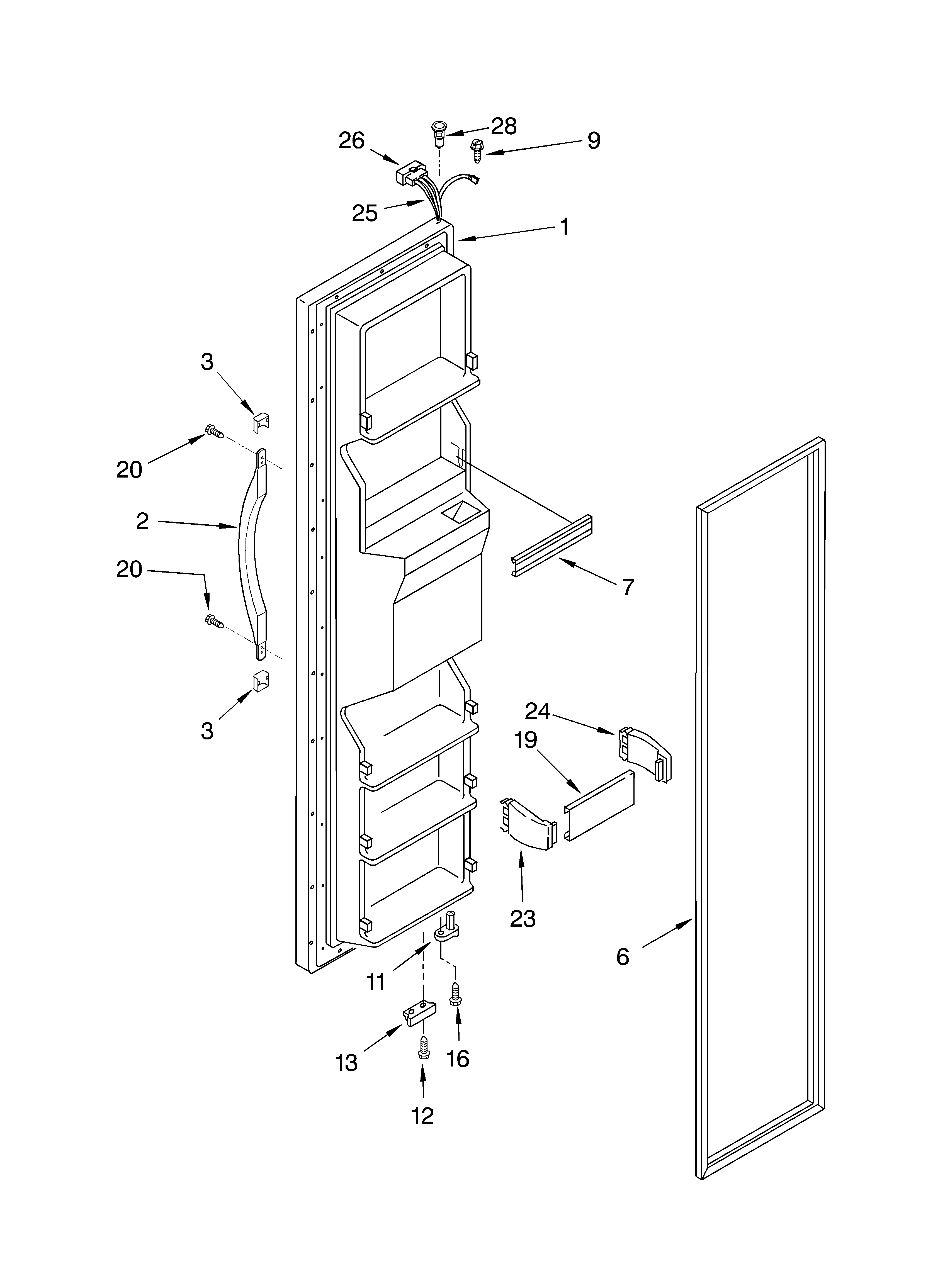 28
26
9
25
1
3
20
2
20
7
3
24
19
23
6
11
13
16
12