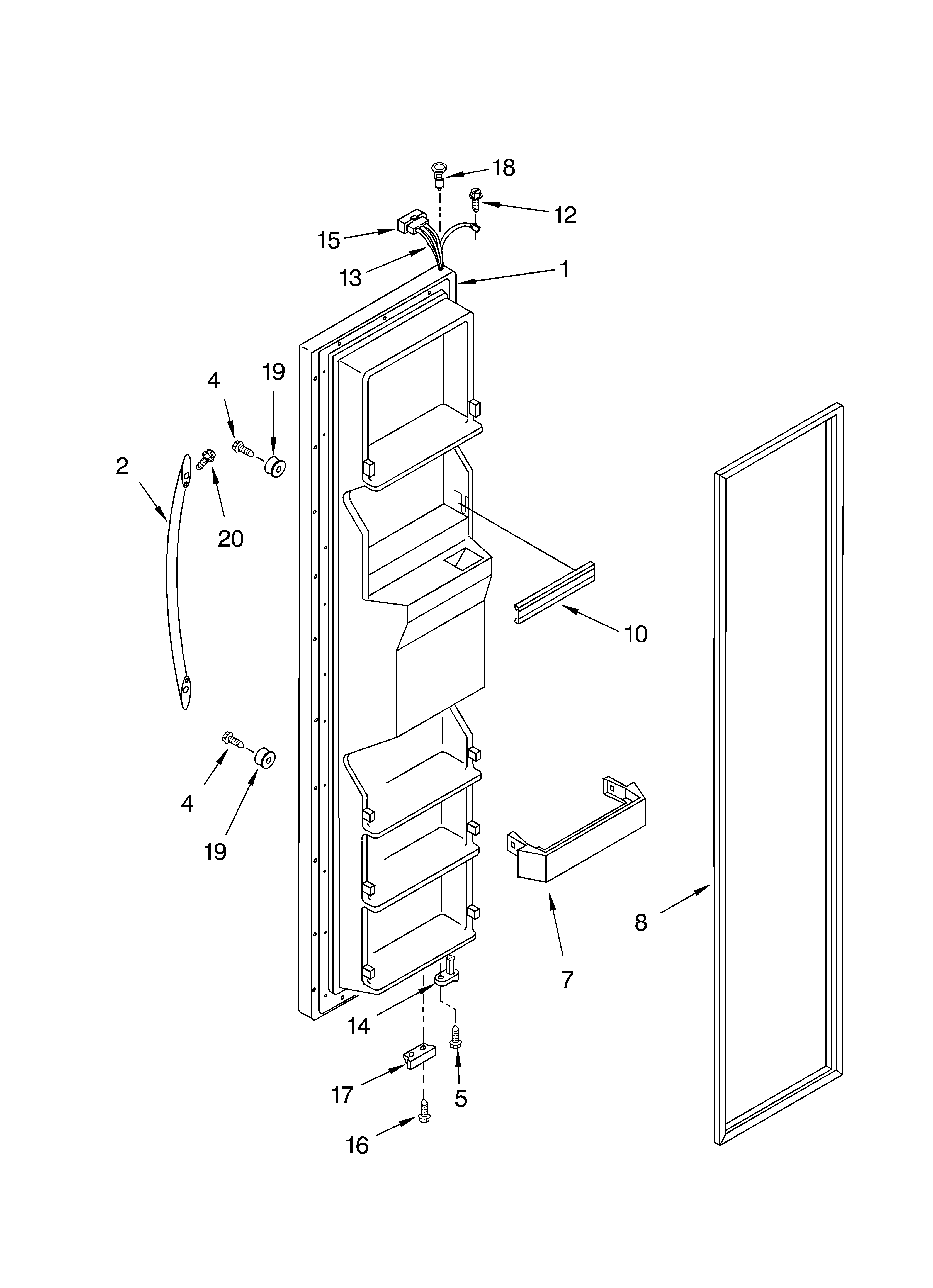 18
12
15
13
1
4
19
2
20
10
4
19
8
7
14
17
5
16