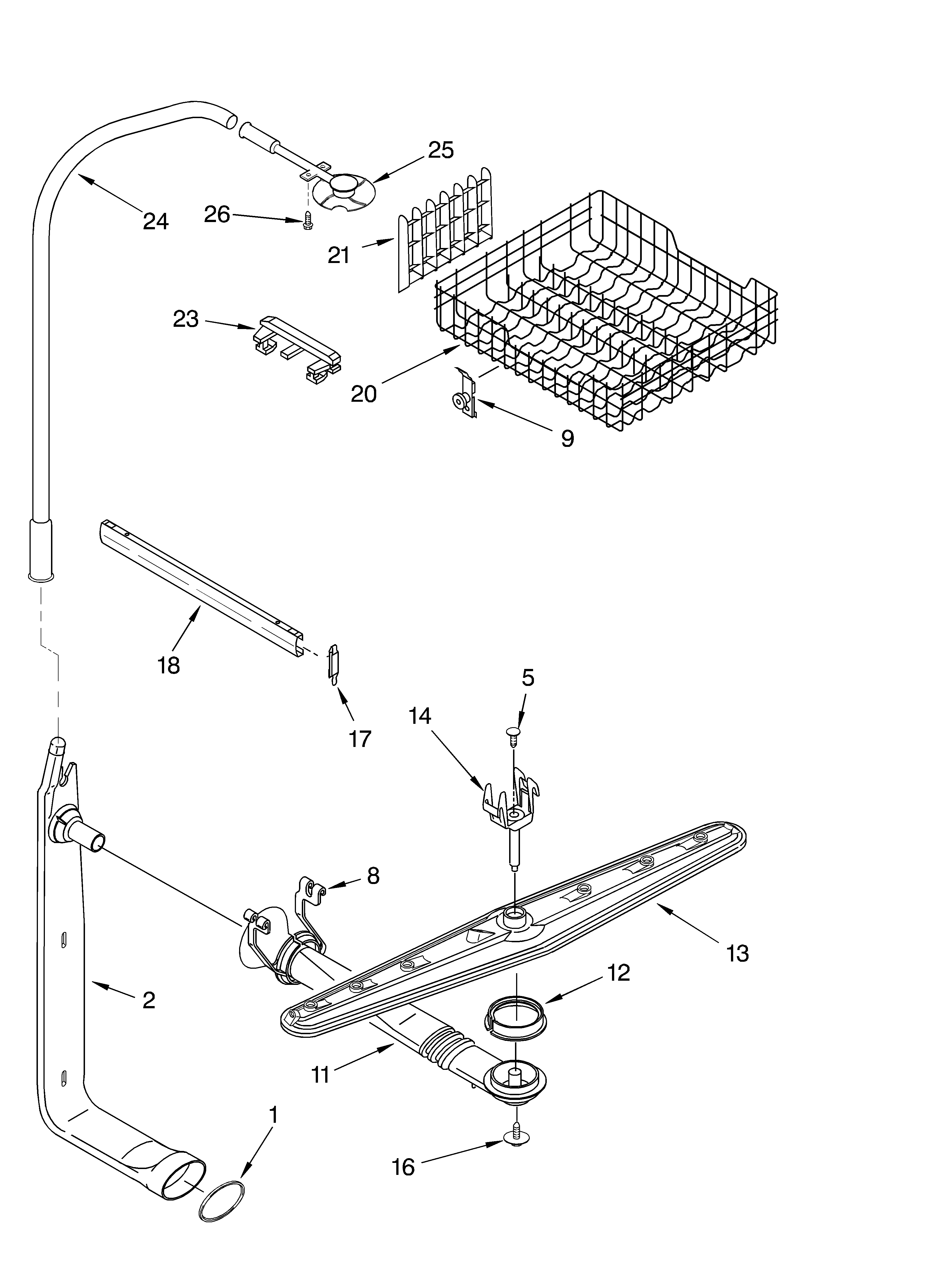 25
24
26
21
23
20
9
18
17
5
14
8
13
12
2
11
1
16