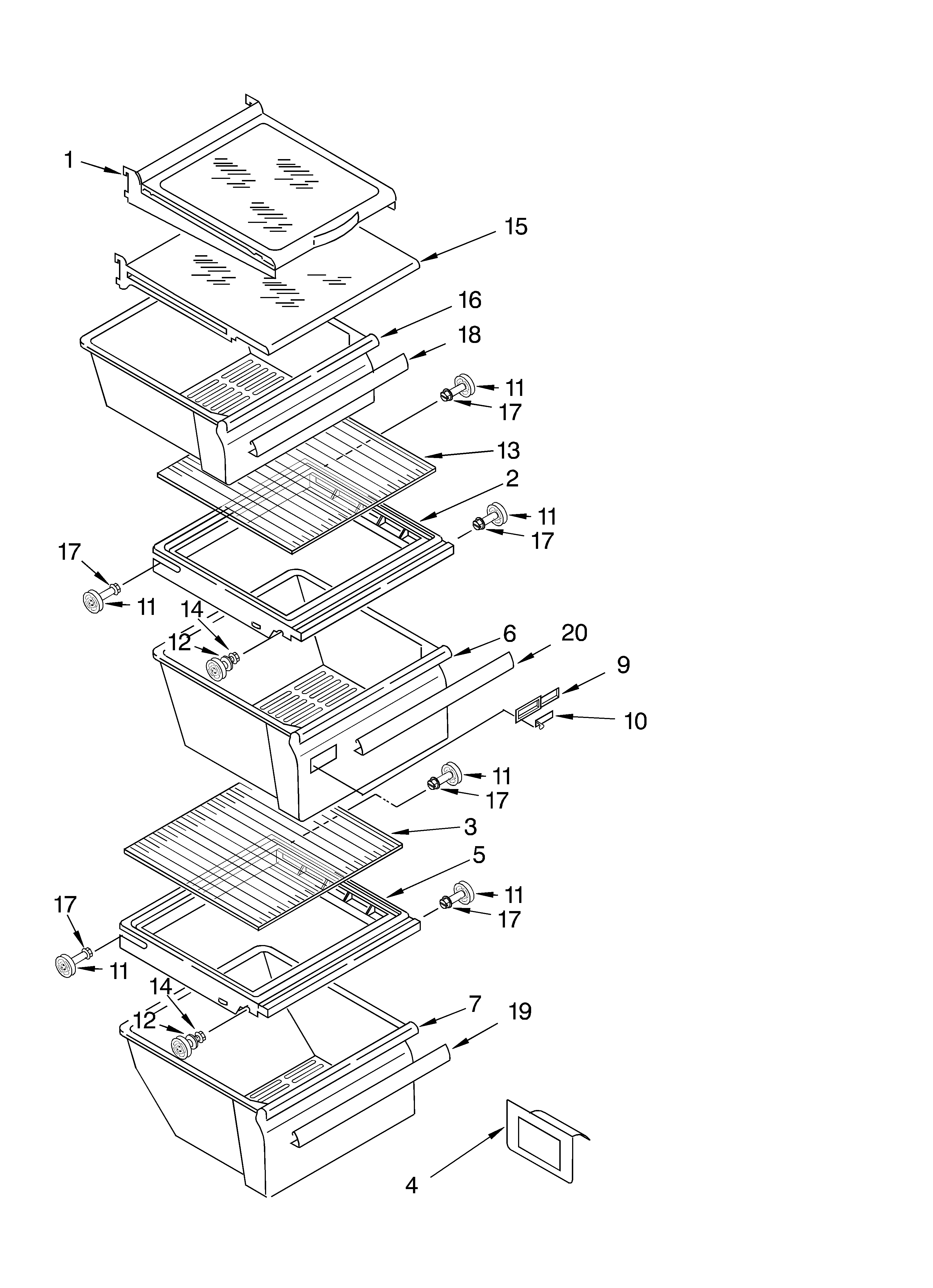 1
15
16
18
11
17
13
2
11
17
17
11
14
12
6
20
9
10
11
17
3
5
11
17
17
11
14
12
7
19
4