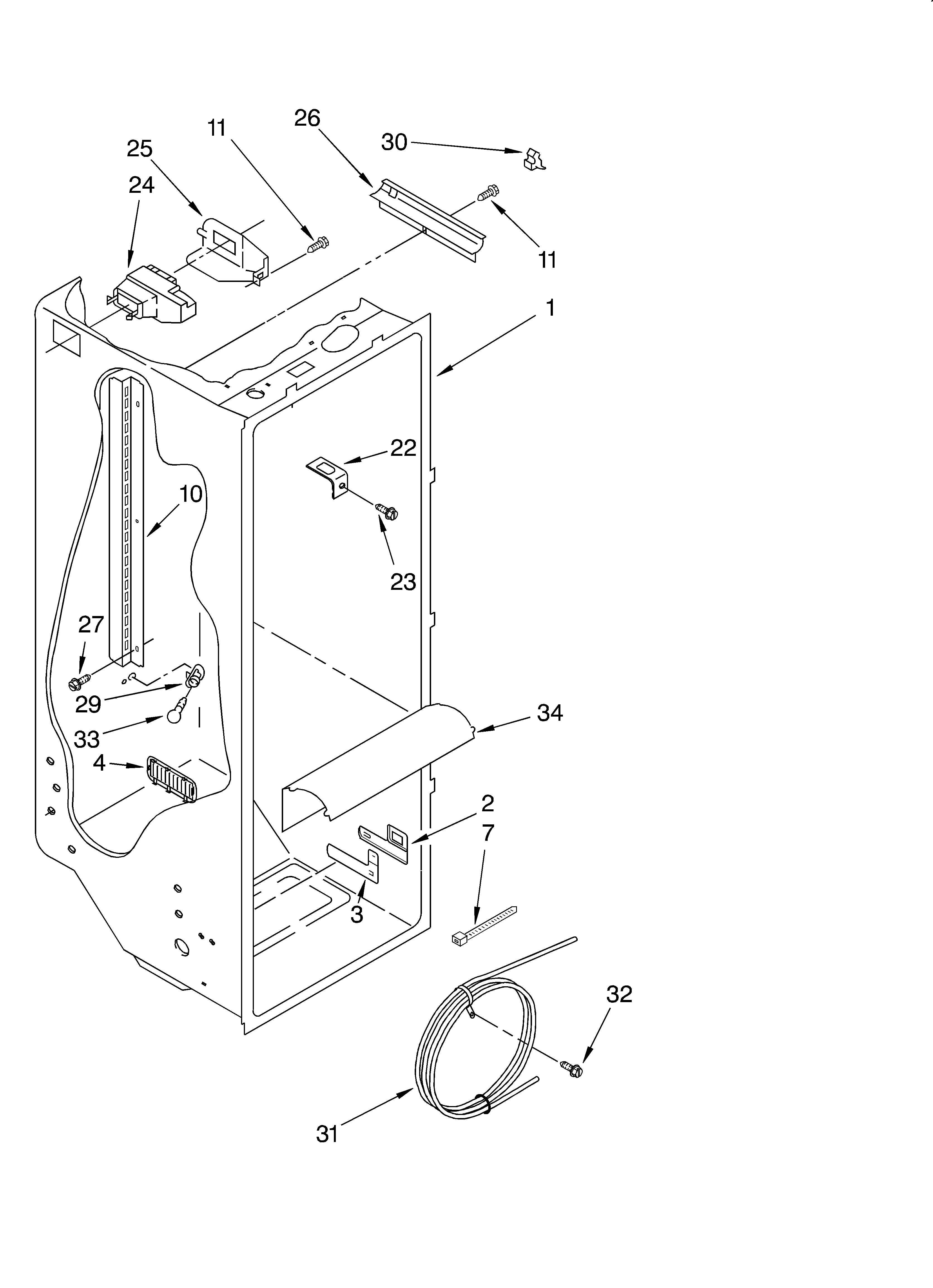 26
11
30
25
24
11
1
22
10
23
27
29
33
34
4
2
7
3
32
31