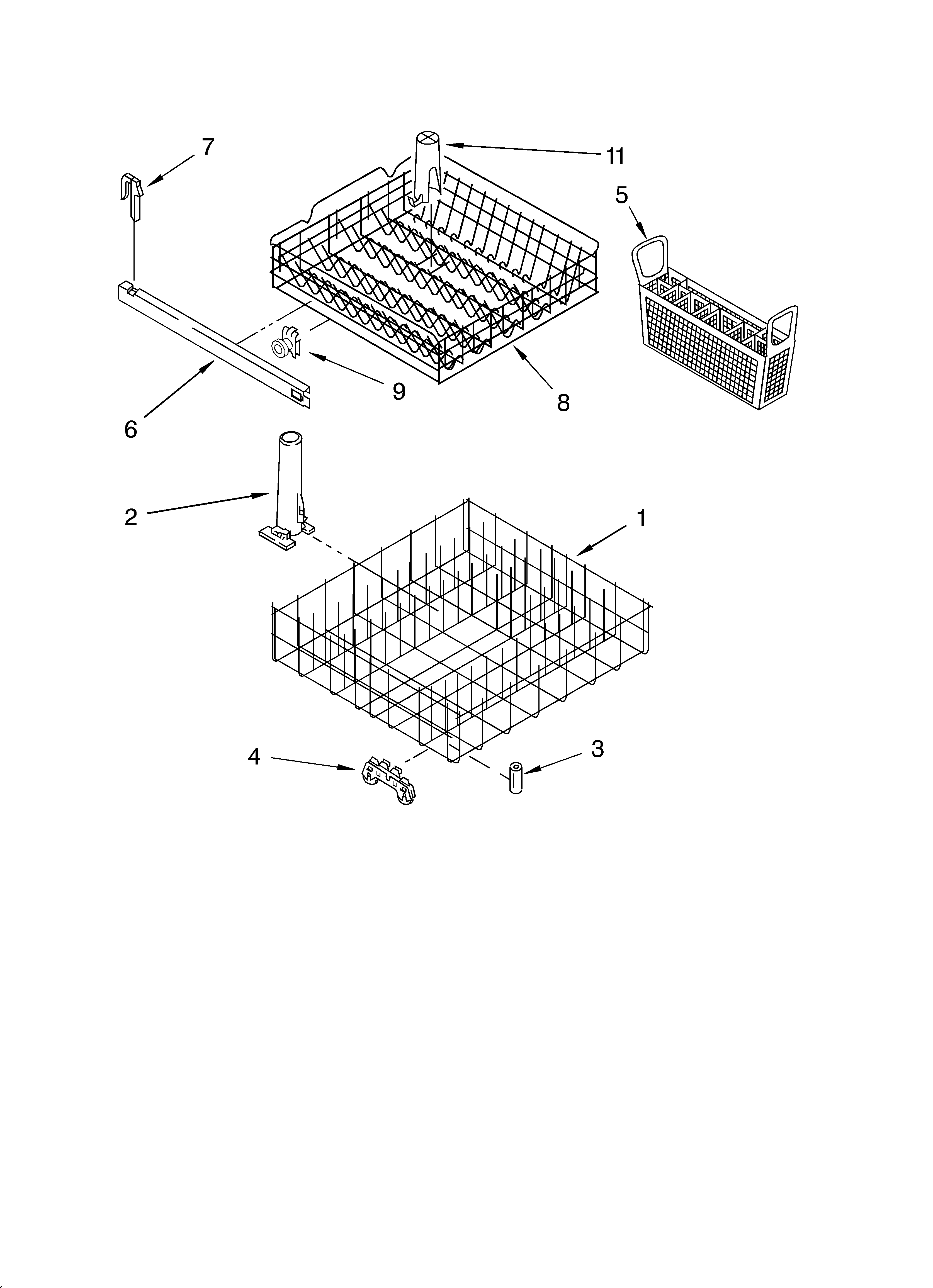 7
11
5
9
8
6
2
1
4
3