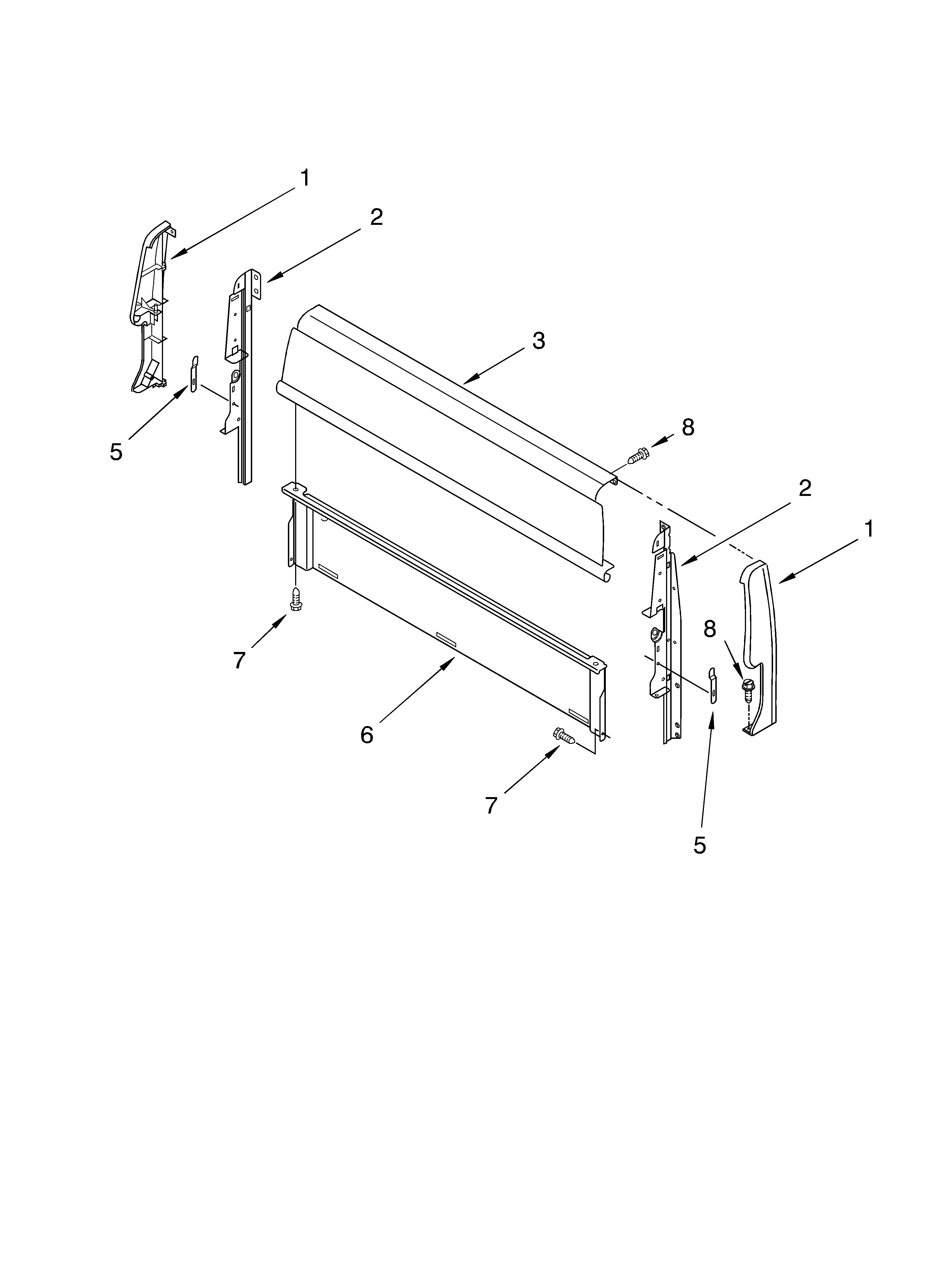 1
2
3
5
8
2
1
8
7
6
7
5