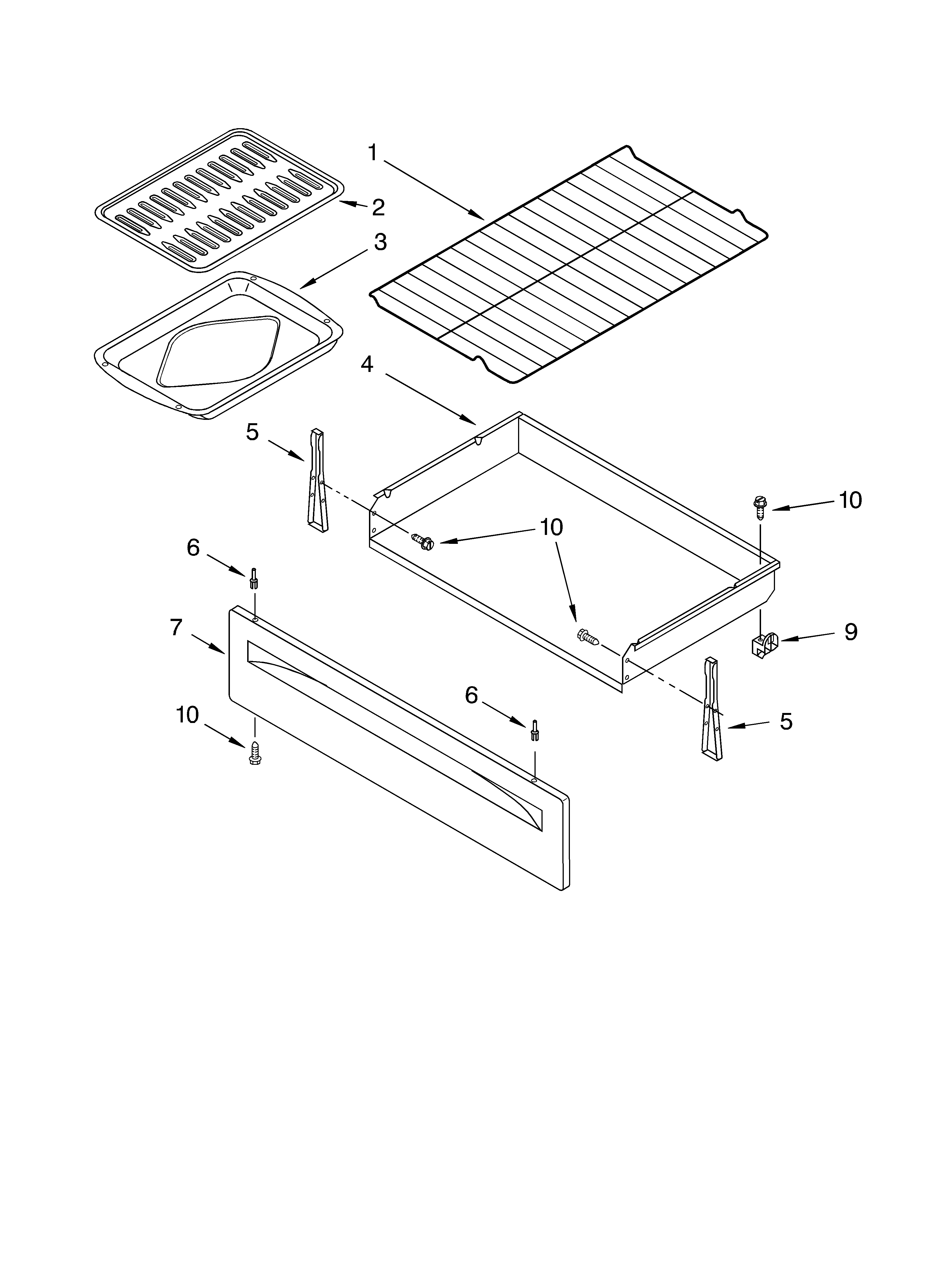 1
2
3
4
5
10
10
6
7
9
6
10
5