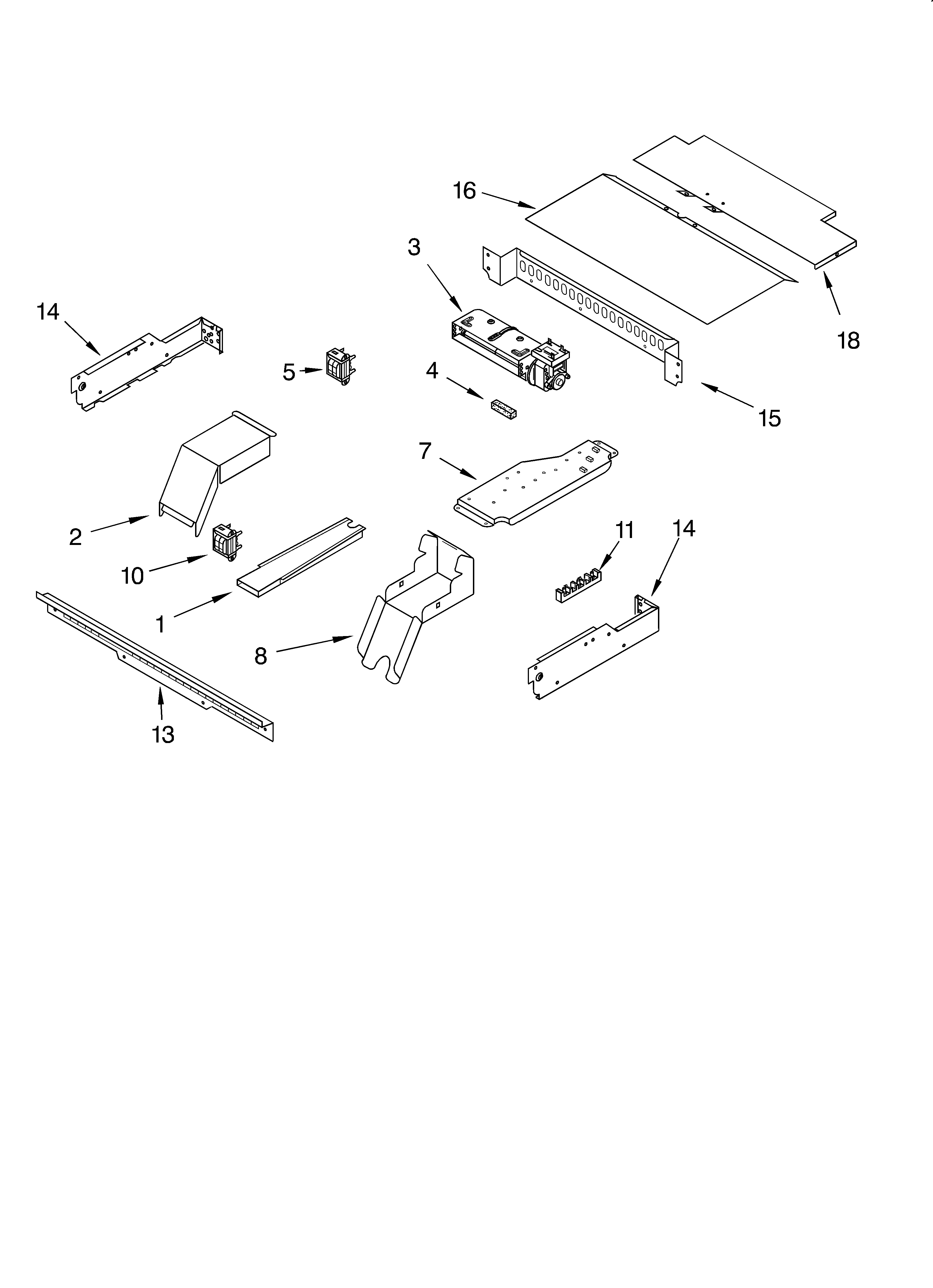 16

3

14

18

5

4

15

7

2

11

14

10

1

8

13