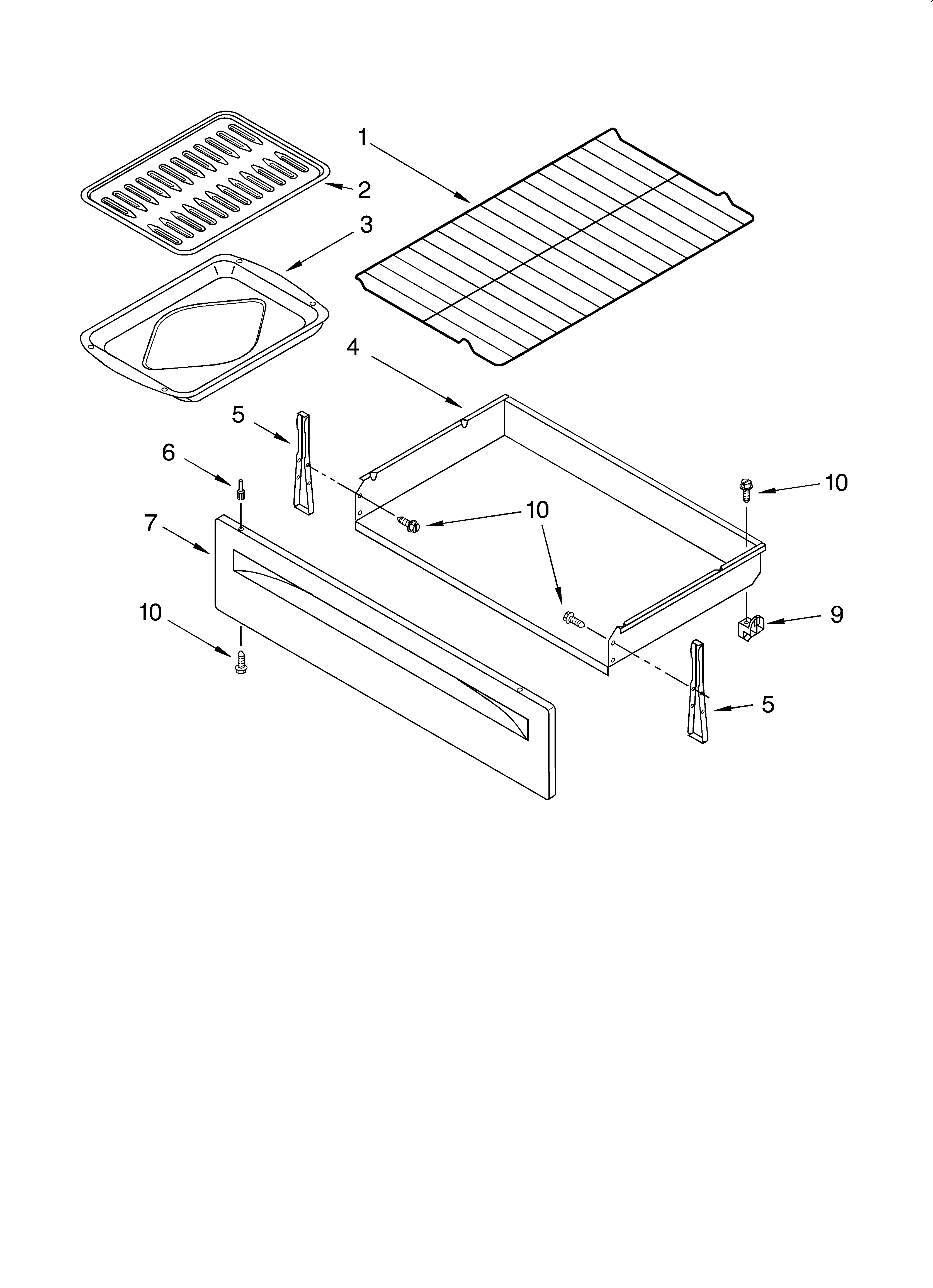 1
2
3
4
5
6
10
10
7
10
9
5