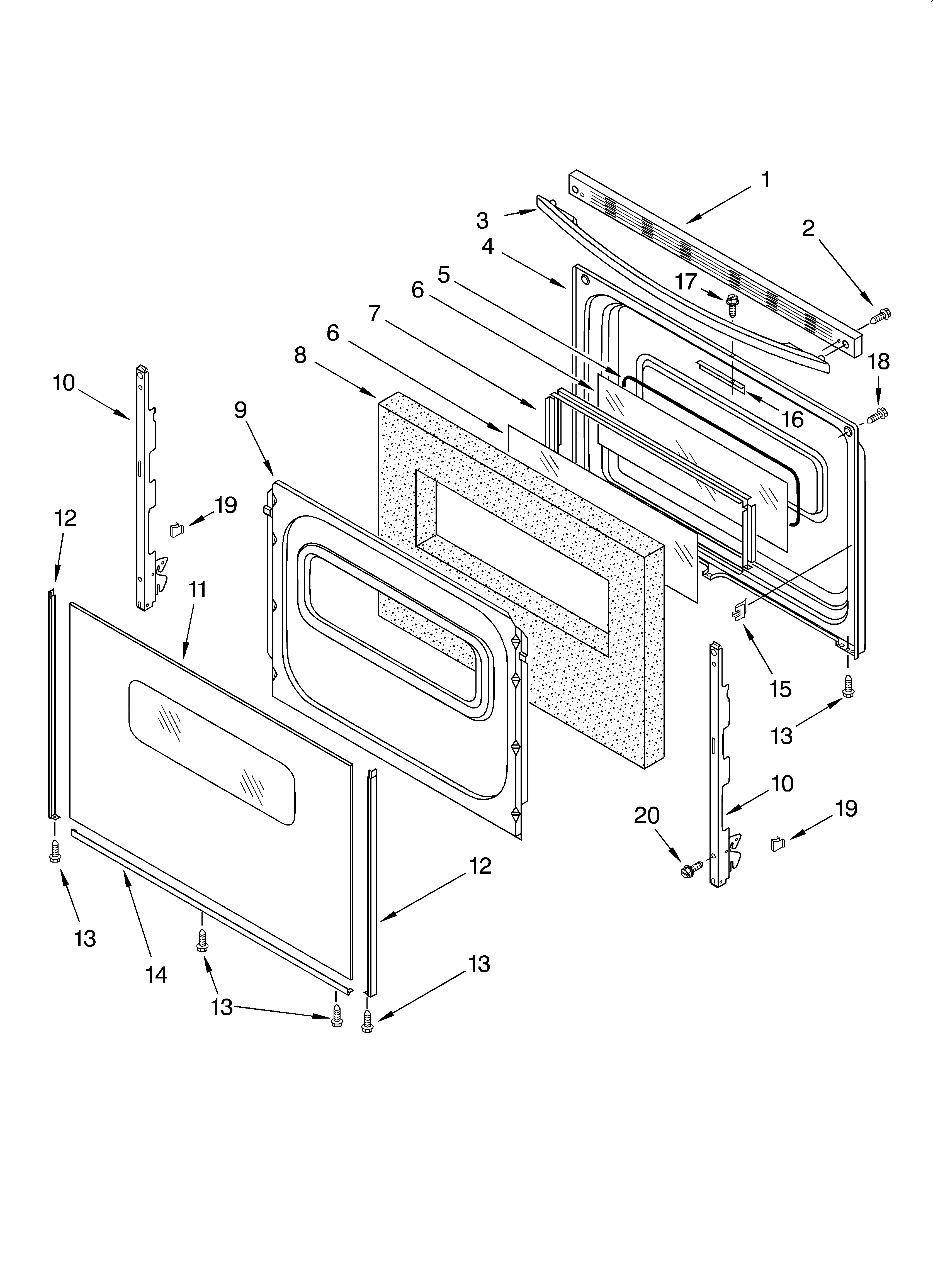 1
3
2
4
17
5
6
7
6
8
18
10
16
9
19
12
11
15
13
10
20
19
12
13
14
13
13
13