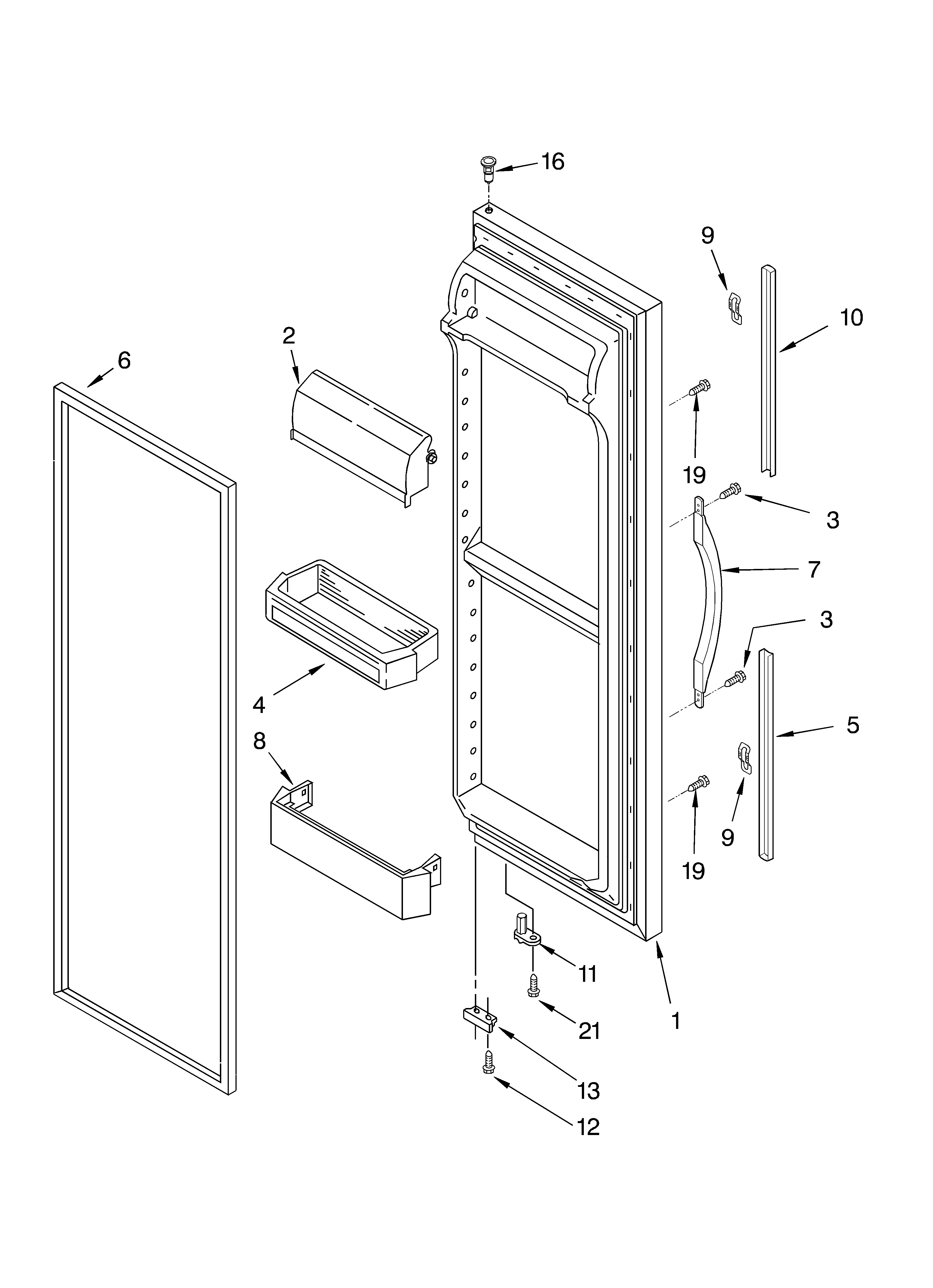 16
9
10
2
6
19
3
7
3
4
5
8
9
19
11
21
1
13
12