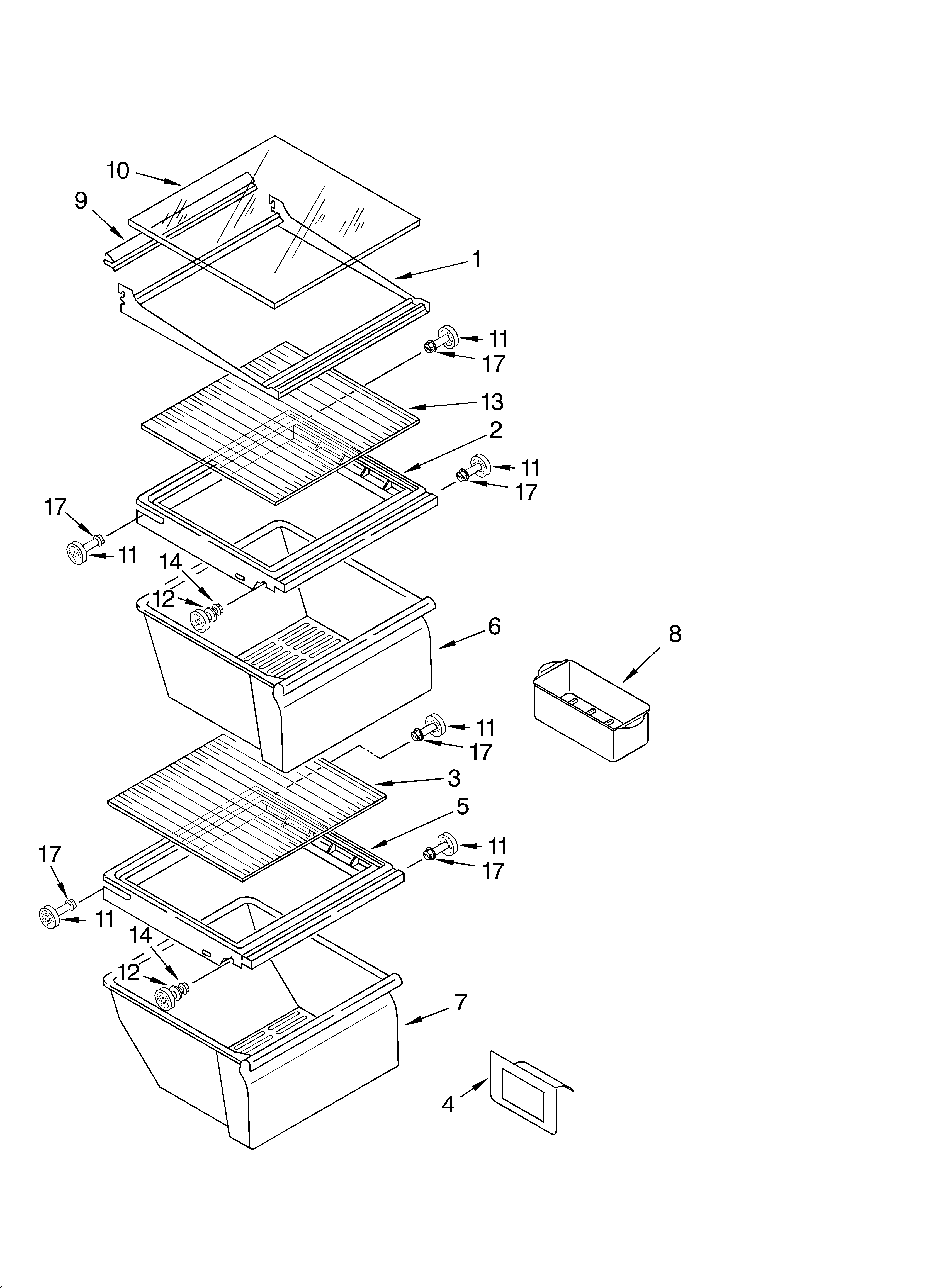 10
9
1
11
17
13
2
11
17
17
11
14
12
6
8
11
17
3
5
11
17
17
11
14
12
7
4