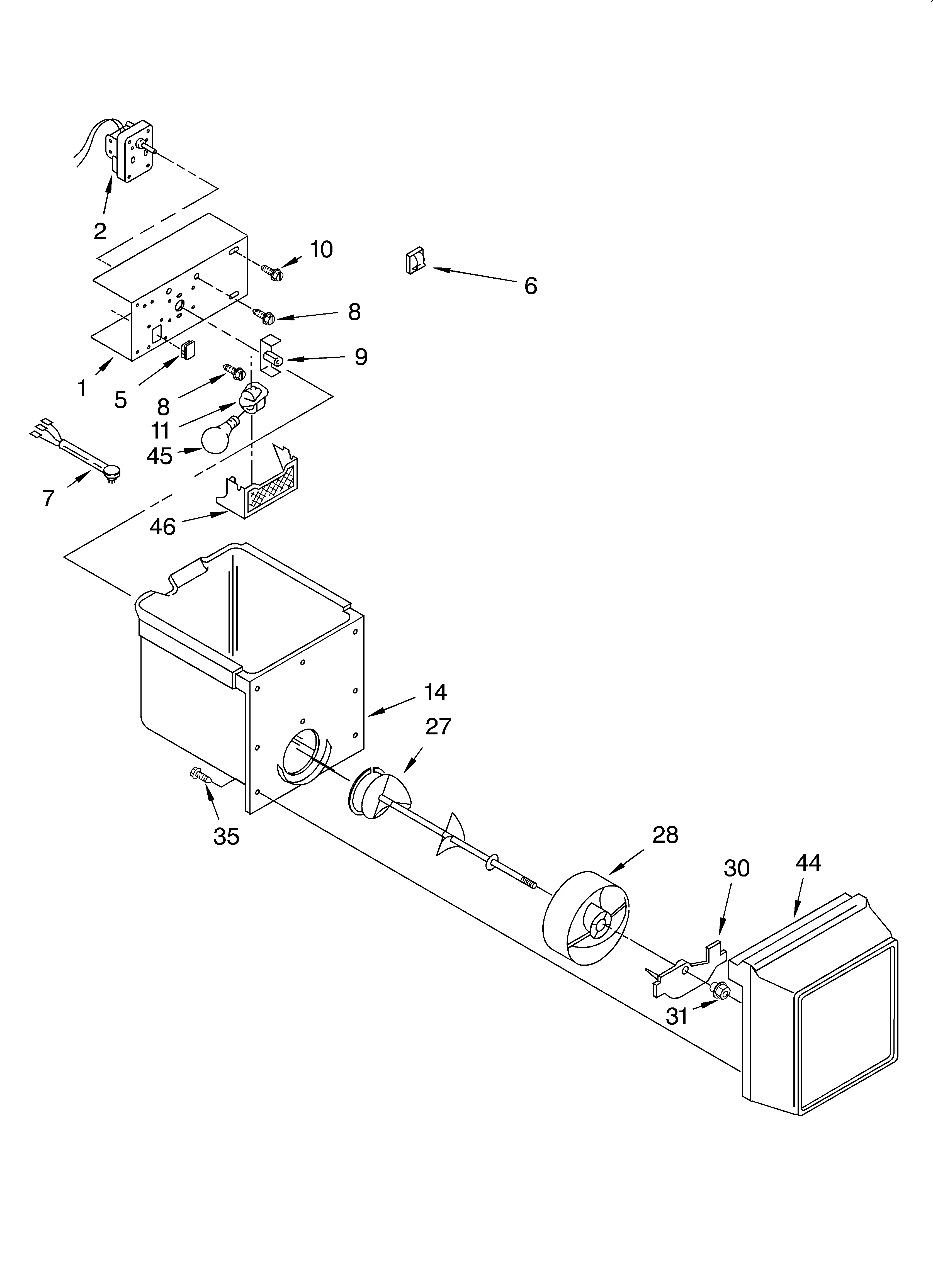 2
10
6
8
9
1
5
8
11
45
7
46
14
27
35
28
30
44
31