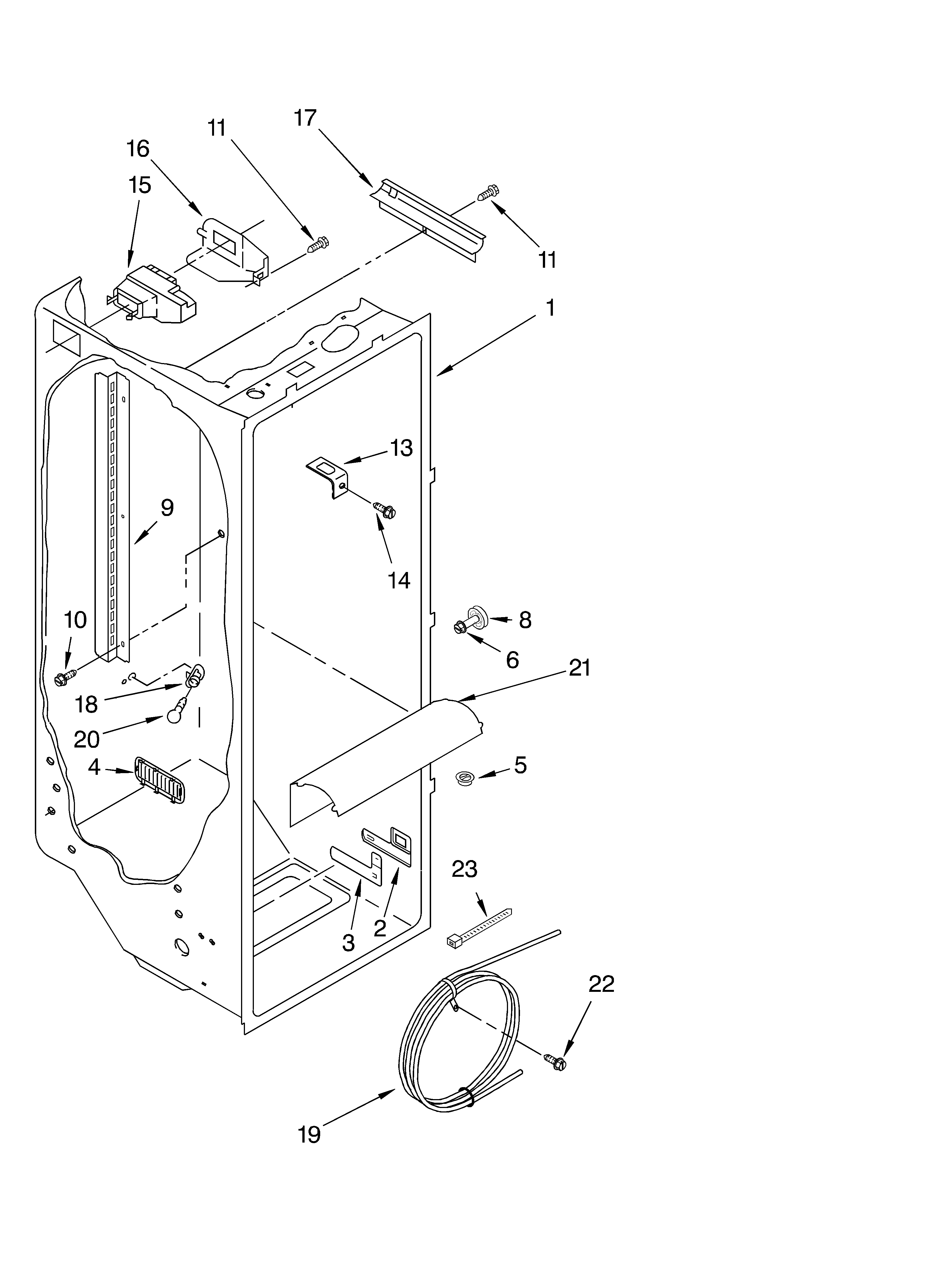 17
11
16
15
11
1
13
9
14
10
8
6
21
18
20
4
5
23
3
2
22
19