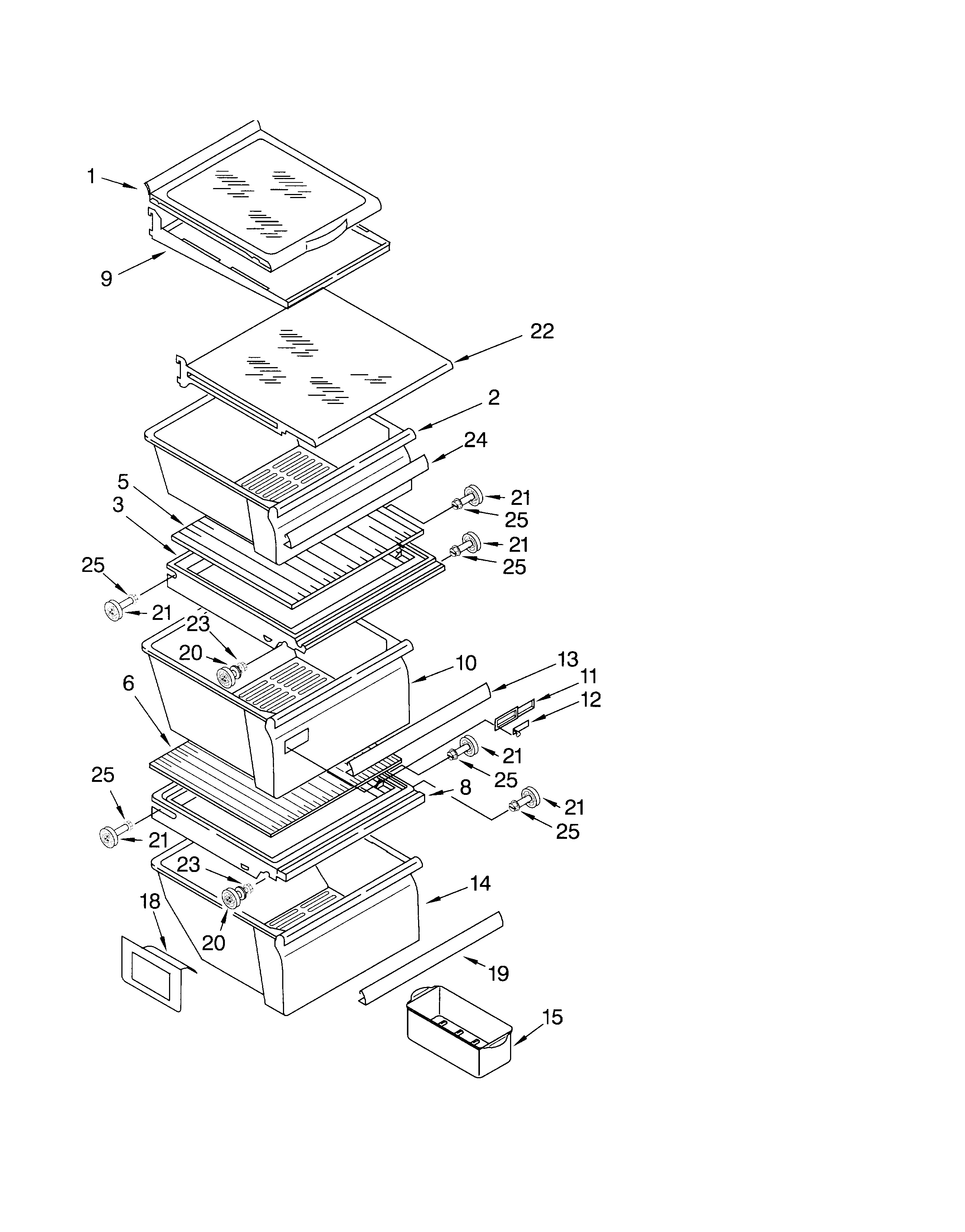 1
9
22
2
24
5
3
21
25
21
25
25
21
23
20
10
13
11
12
6
21
25
8
21
25
25
21
23
14
18
20
19
15