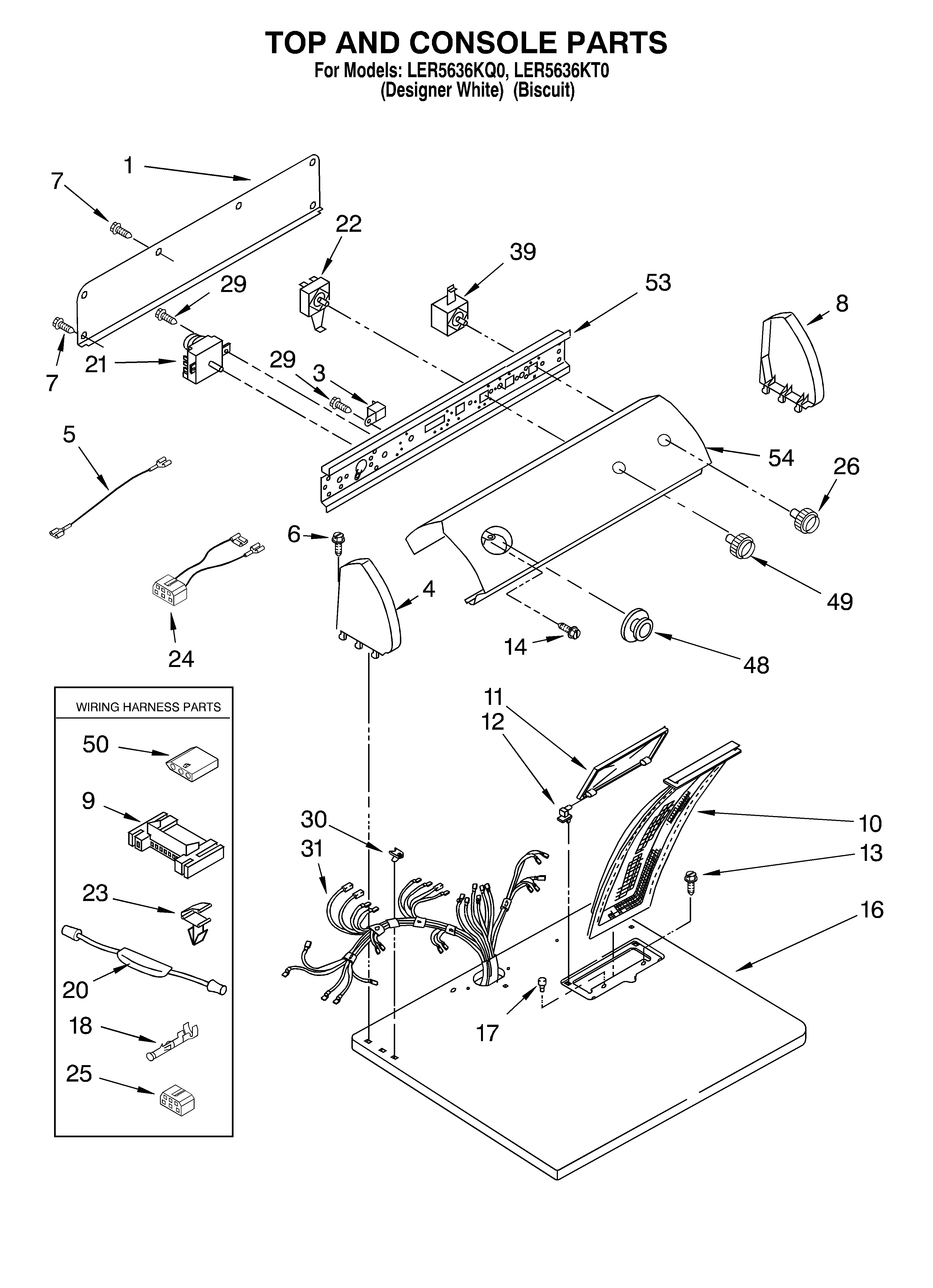 TOP AND CONSOLE PARTS
For Models: LER5636KQ0, LER5636KT0
(Designer White) (Biscuit)

1
7
22
39
53
8
29
7
21
29
3
5
54
26
6
4
49
24
14
48
WIRING HARNESS PARTS
50
9
23
20
18
25
11
12
30
31
10
13
16
17