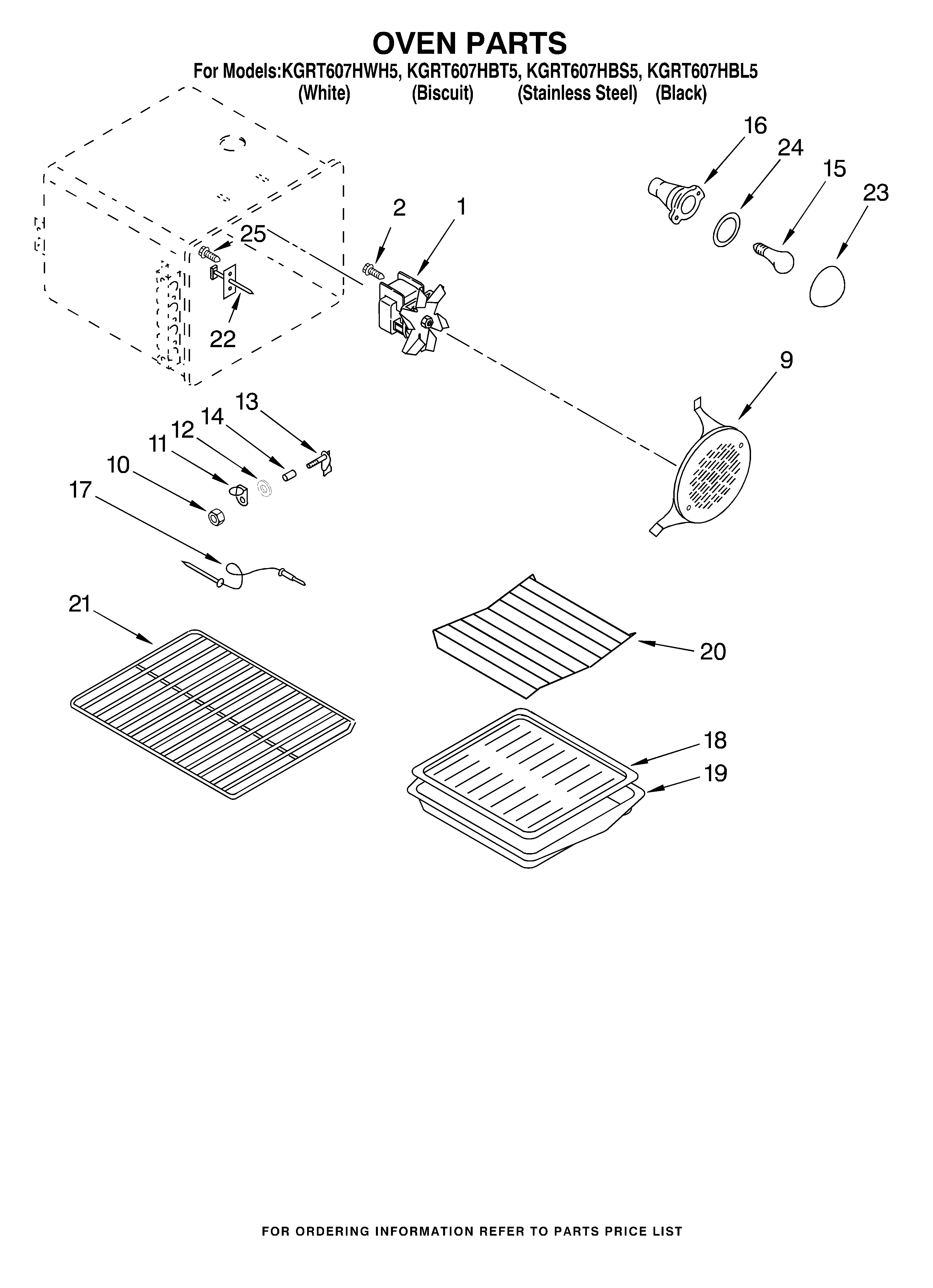 OVEN PARTS
For Models:KGRT607HWH5, KGRT607HBT5, KGRT607HBS5, KGRT607HBL5
(White) (Biscuit) (Stainless Steel) (Black)

16
24
15
23
2
1
25
22
9
13
14
12
11
10
17
21
20
18
19

FOR ORDERING INFORMATION REFER TO PARTS PRICE LIST