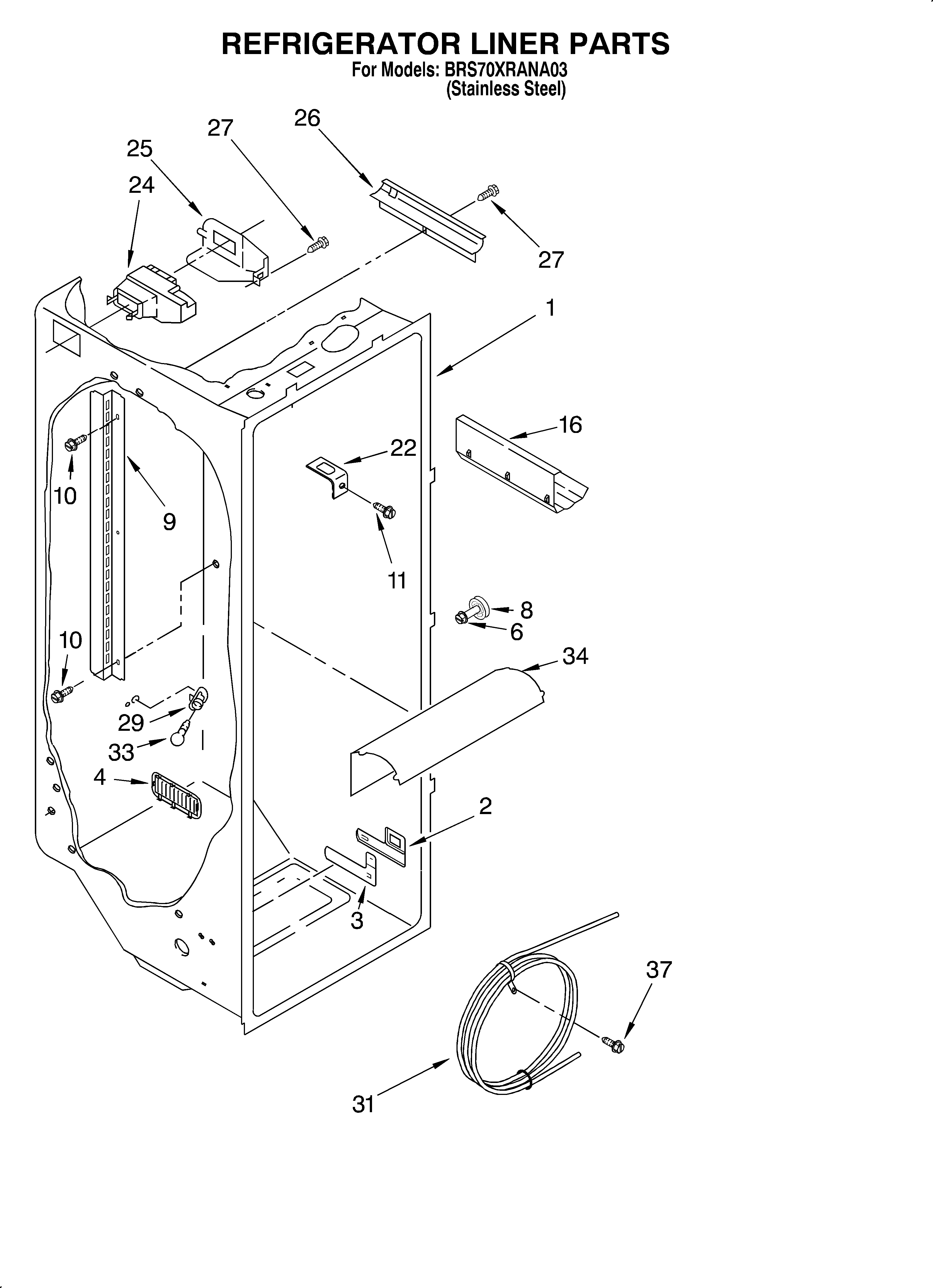 REFRIGERATOR LINER PARTS
For Models: BRS70XRANA03
(Stainless Steel)

26
27
25
24
27
1
16
22
10
9
11
8
6
10
34
29
33
4
2
3
37
31