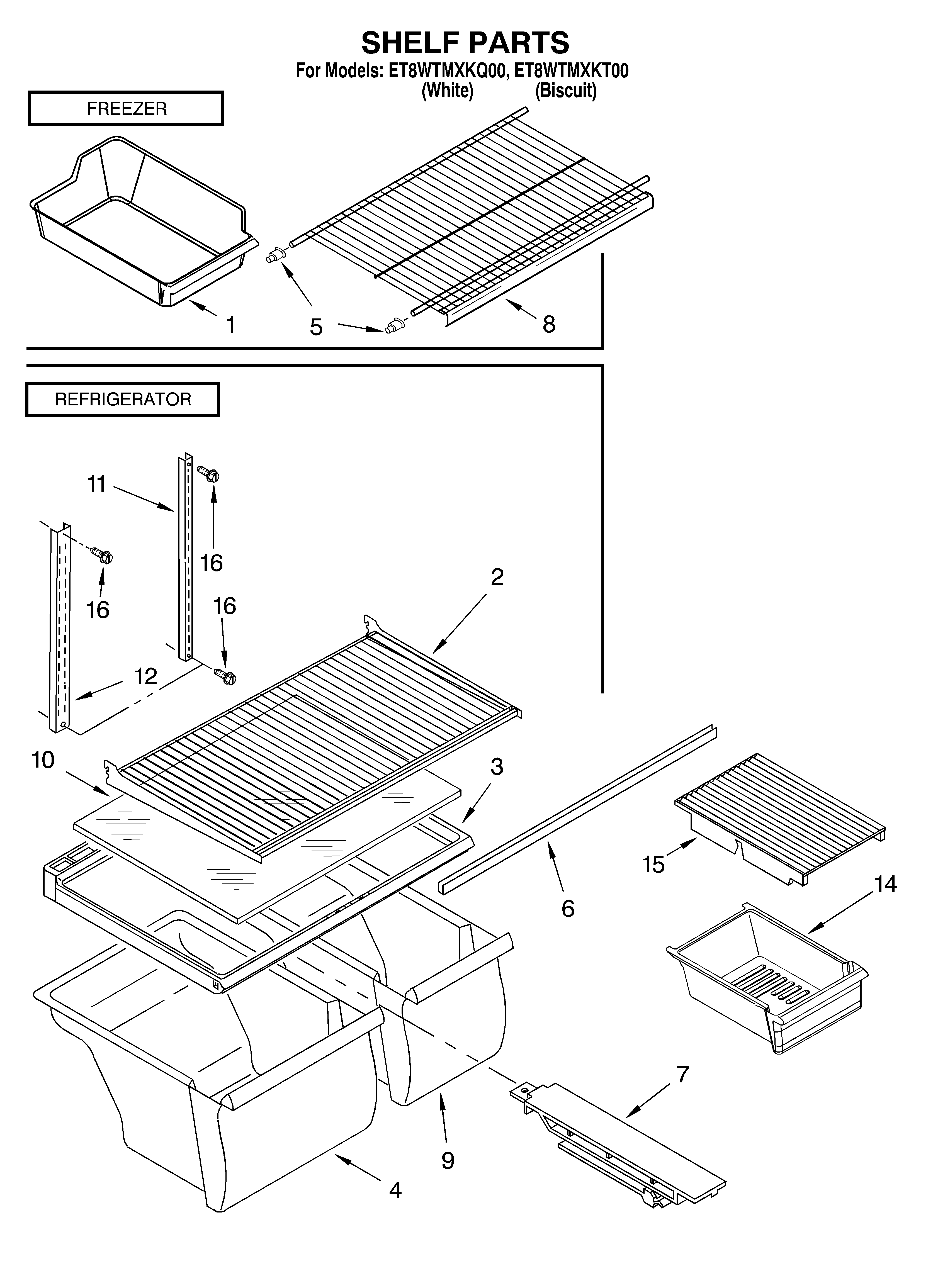 SHELF PARTS
For Models: ET8WTMXKQ00, ET8WTMXKT00
(White) (Biscuit)

FREEZER

1
5
8

REFRIGERATOR

11
16
16
16
2
12
10
3
15
14
6
7
9
4