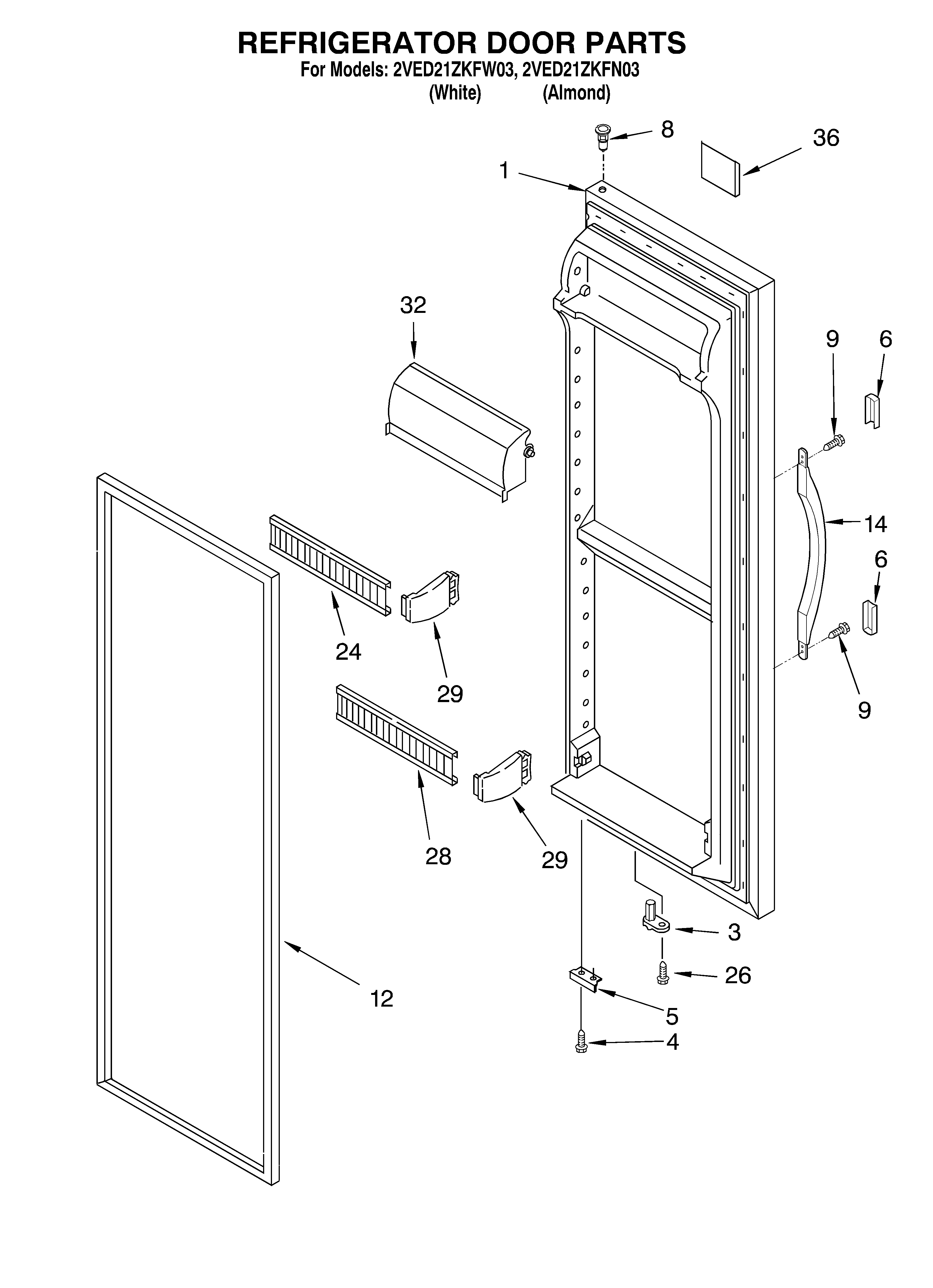 REFRIGERATOR DOOR PARTS
For Models: 2VED21ZKFW03, 2VED21ZKFN03
(White) (Almond)

8
36
1
32
9
6
14
6
9
24
29
28
29
3
26
12
5
4