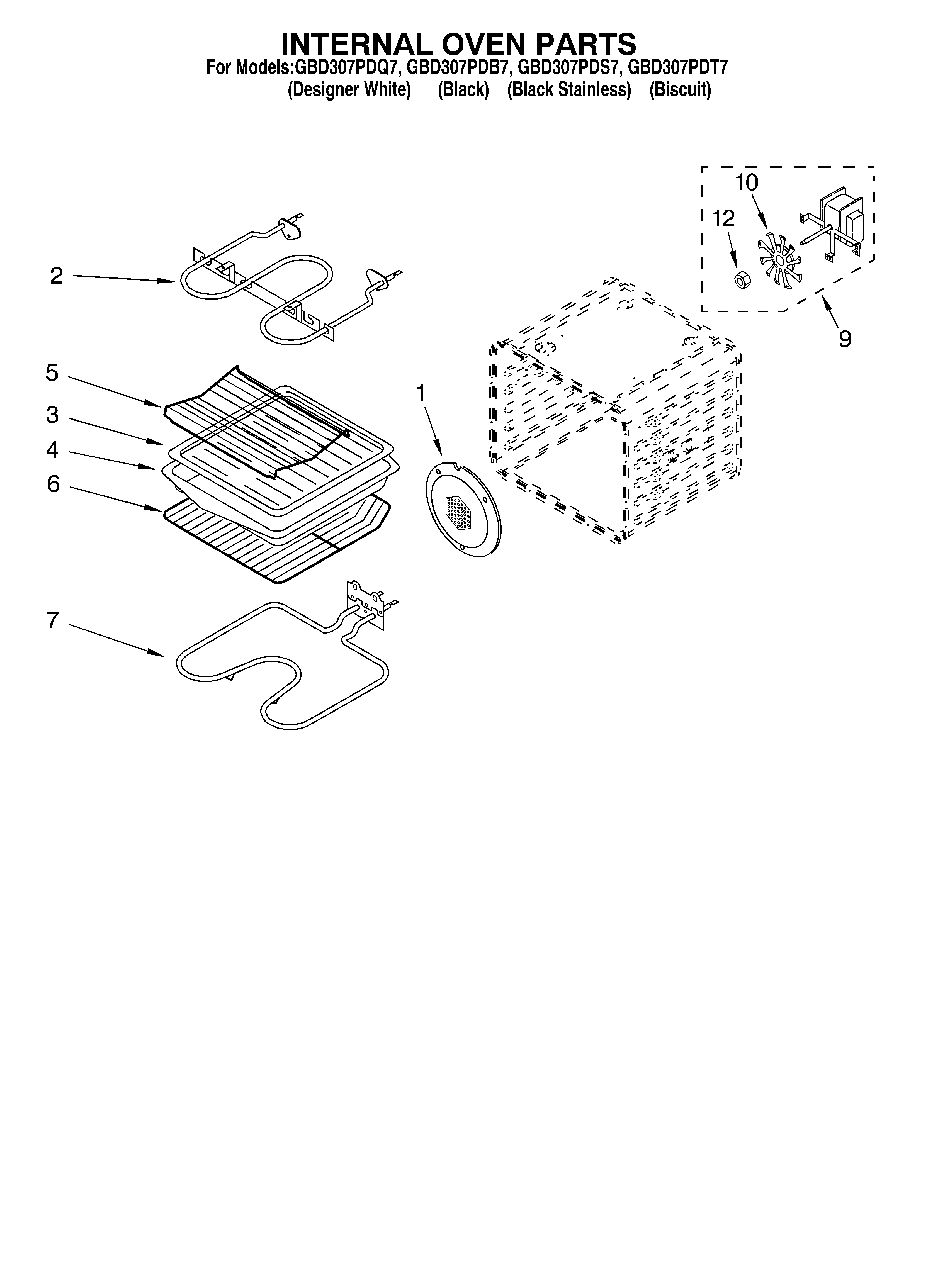 INTERNAL OVEN PARTS
For Models:GBD307PDQ7, GBD307PDB7, GBD307PDS7, GBD307PDT7
(Designer White) (Black) (Black Stainless) (Biscuit)

10
12
2
9
5
1
3
4
6
7