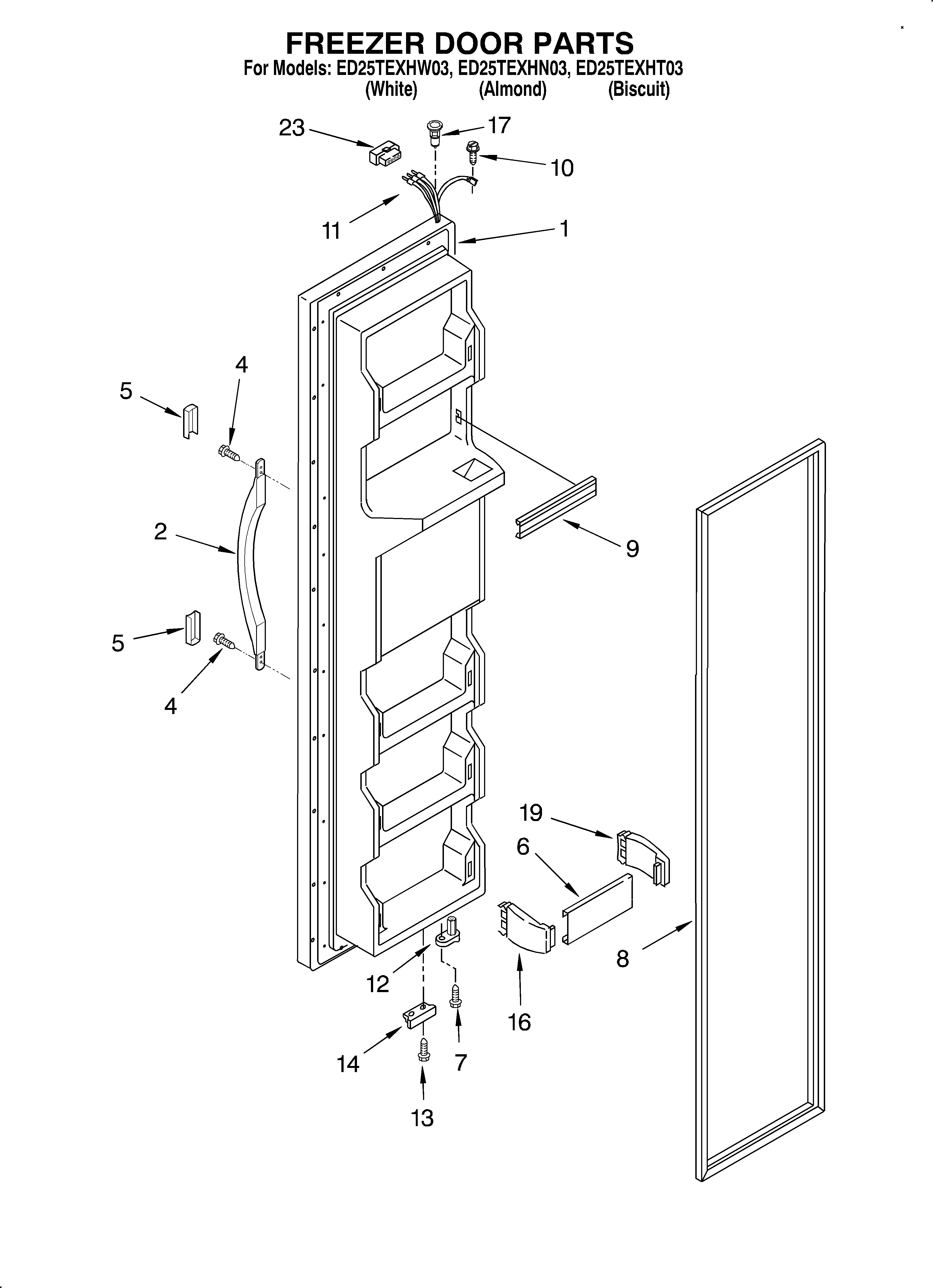 FREEZER DOOR PARTS
For Models: ED25TEXHW03, ED25TEXHN03, ED25TEXHT03
(White) (Almond) (Biscuit)

23
17
10
11
1
4
5
2
9
5
4
19
6
8
12
16
14
7
13